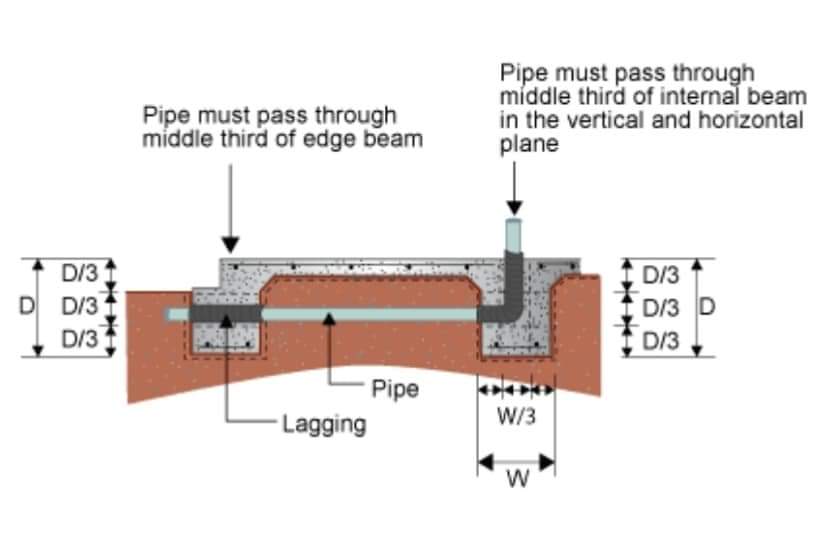 Pipe must pass through middle third of edge beam

Pipe must pass through middle third of internal beam in the vertical and horizontal plane

D/3
D
D/3
D/3

D/3
D/3
D
D/3

Pipe

Lagging

W/3

W