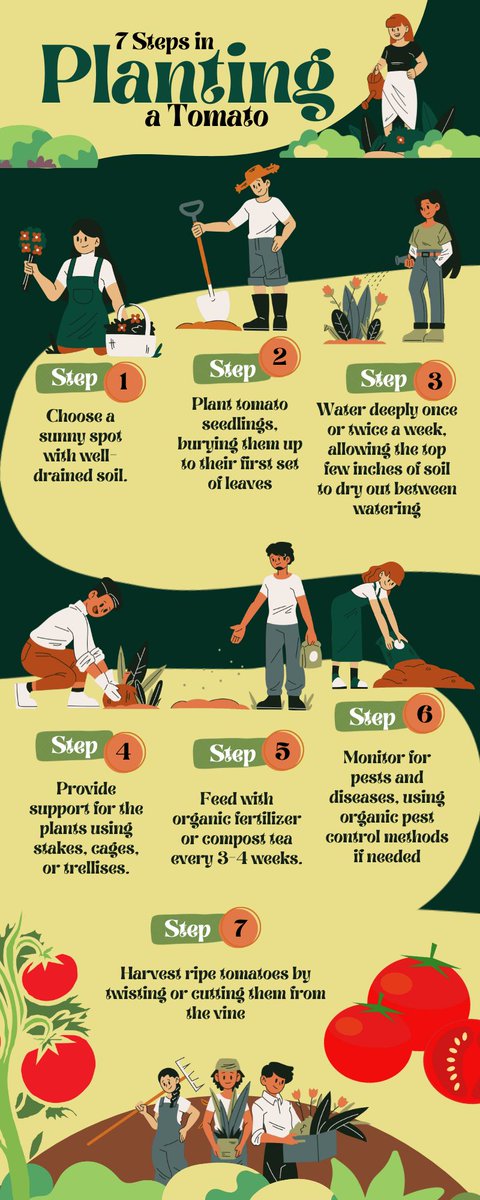 7 Steps in
Planting
a Tomato

Step 1
Choose a sunny spot with well-drained soil.

Step 2
Plant tomato seedlings, burying them up to their first set of leaves

Step 3
Water deeply once or twice a week, allowing the top few inches of soil to dry out between watering

Step 4
Provide support for the plants using stakes, cages, or trellises.

Step 5
Feed with organic fertilizer or compost tea every 3-4 weeks.

Step 6
Monitor for pests and diseases, using organic pest control methods if needed

Step 7
Harvest ripe tomatoes by twisting or cutting them from the vine