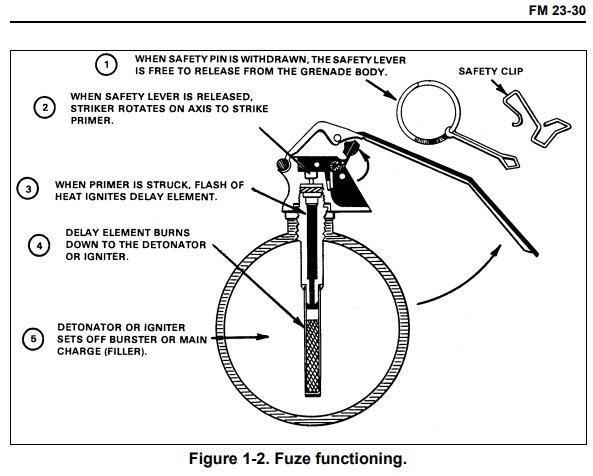 FM 23-30

1 WHEN SAFETY PIN IS WITHDRAWN, THE SAFETY LEVER IS FREE TO RELEASE FROM THE GRENADE BODY.

SAFETY CLIP

2 WHEN SAFETY LEVER IS RELEASED, STRIKER ROTATES ON AXIS TO STRIKE PRIMER.

3 WHEN PRIMER IS STRUCK, FLASH OF HEAT IGNITES DELAY ELEMENT.

4 DELAY ELEMENT BURNS DOWN TO THE DETONATOR OR IGNITER.

5 DETONATOR OR IGNITER SETS OFF BURSTER OR MAIN CHARGE (FILLER).

Figure 1-2. Fuze functioning.