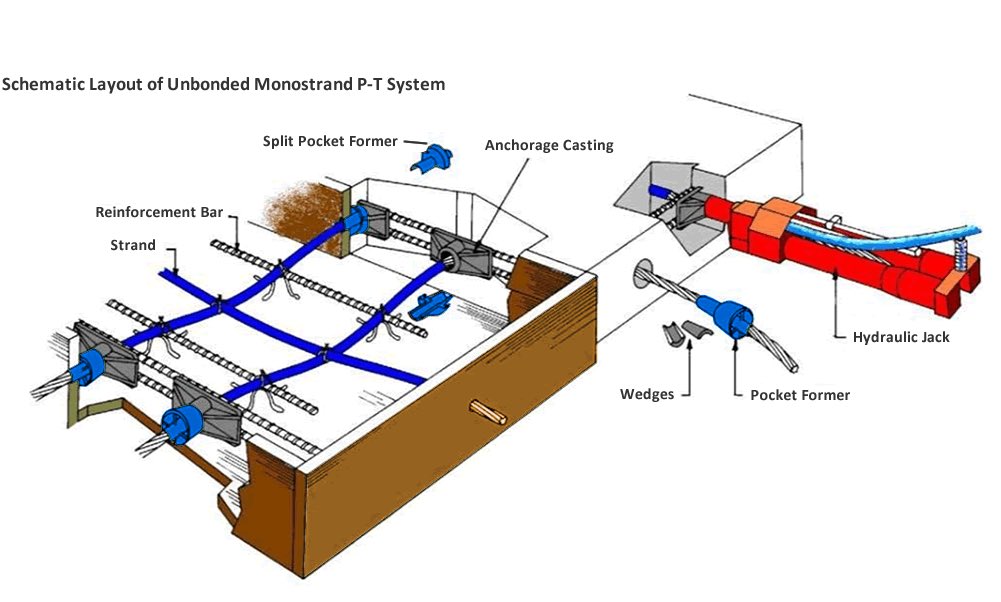 Schematic Layout of Unbonded Monostrand P-T System

Split Pocket Former

Anchorage Casting

Reinforcement Bar

Strand

Hydraulic Jack

Wedges

Pocket Former