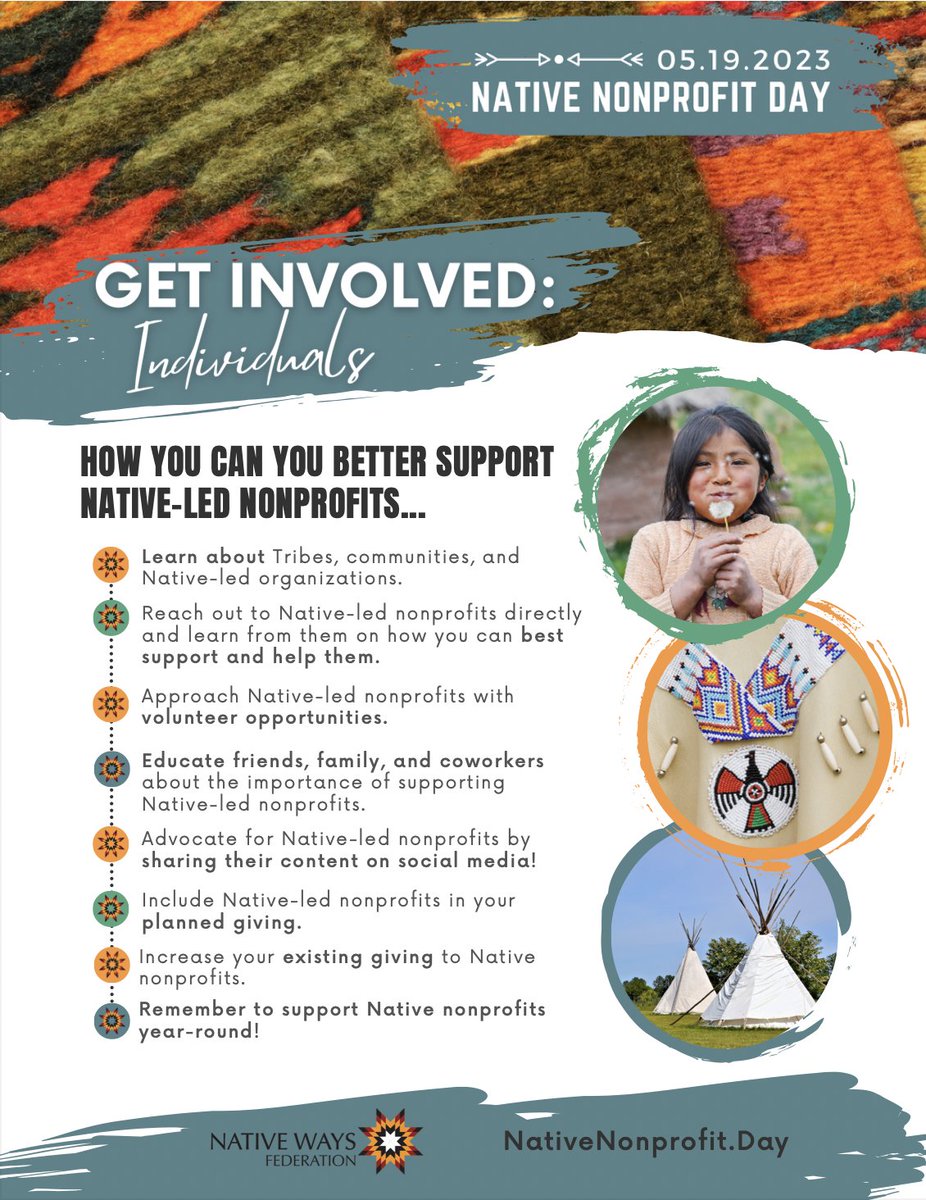 05.19.2023
NATIVE NONPROFIT DAY

GET INVOLVED:
Individuals

HOW YOU CAN YOU BETTER SUPPORT NATIVE-LED NONPROFITS...

Learn about Tribes, communities, and Native-led organizations.

Reach out to Native-led nonprofits directly and learn from them on how you can best support and help them.

Approach Native-led nonprofits with volunteer opportunities.

Educate friends, family, and coworkers about the importance of supporting Native-led nonprofits.

Advocate for Native-led nonprofits by sharing their content on social media!

Include Native-led nonprofits in your planned giving.

Increase your existing giving to Native nonprofits.

Remember to support Native nonprofits year-round!

NATIVE WAYS FEDERATION

NativeNonprofit.Day