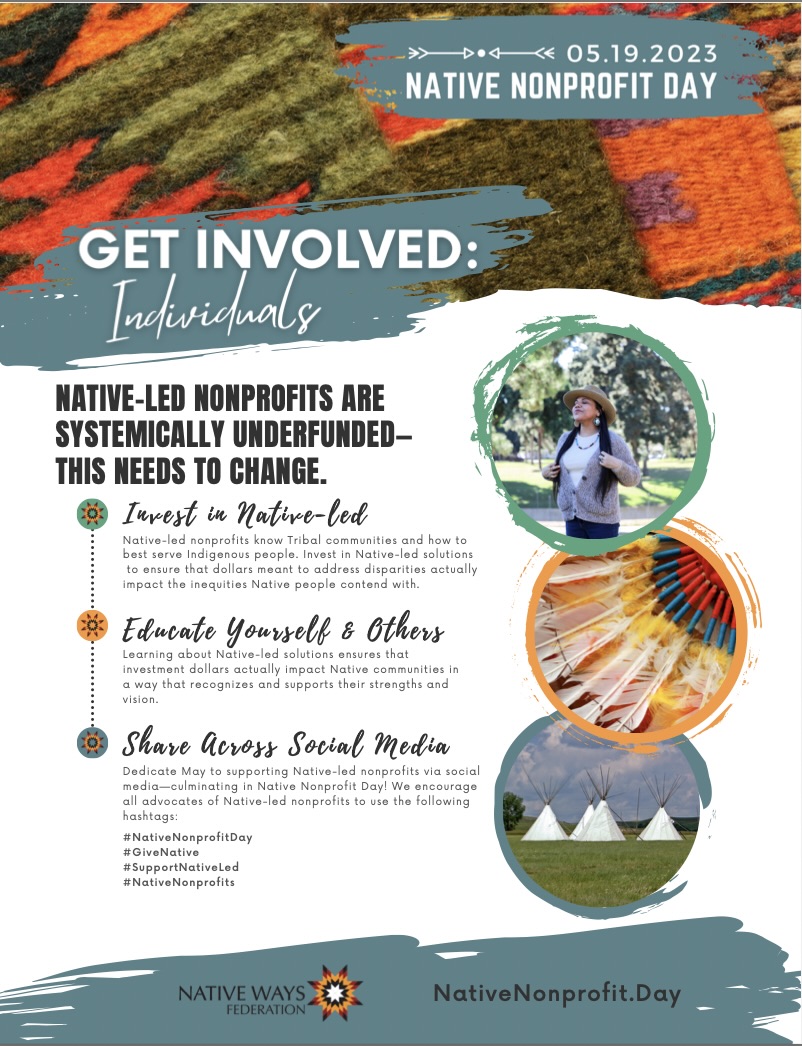 05.19.2023
NATIVE NONPROFIT DAY

GET INVOLVED:
Individuals

NATIVE-LED NONPROFITS ARE SYSTEMICALLY UNDERFUNDED– THIS NEEDS TO CHANGE.

Invest in Native-led
Native-led nonprofits know Tribal communities and how to best serve Indigenous people. Invest in Native-led solutions to ensure that dollars meant to address disparities actually impact the inequities Native people contend with.

Educate Yourself & Others
Learning about Native-led solutions ensures that investment dollars actually impact Native communities in a way that recognizes and supports their strengths and vision.

Share Across Social Media
Dedicate May to supporting Native-led nonprofits via social media—culminating in Native Nonprofit Day! We encourage all advocates of Native-led nonprofits to use the following hashtags:

#NativeNonprofitDay
#GiveNative
#SupportNativeLed
#NativeNonprofits

NATIVE WAYS FEDERATION

NativeNonprofit.Day