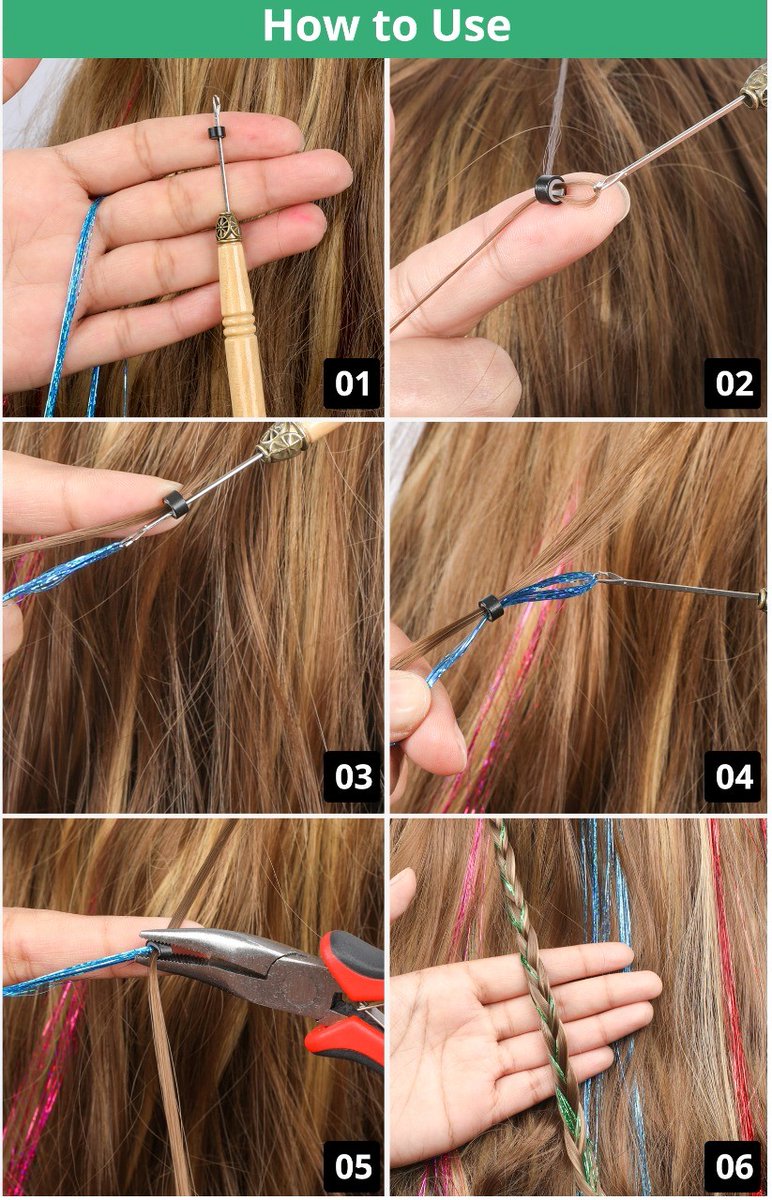 How to Use

01

02

03

04

05

06