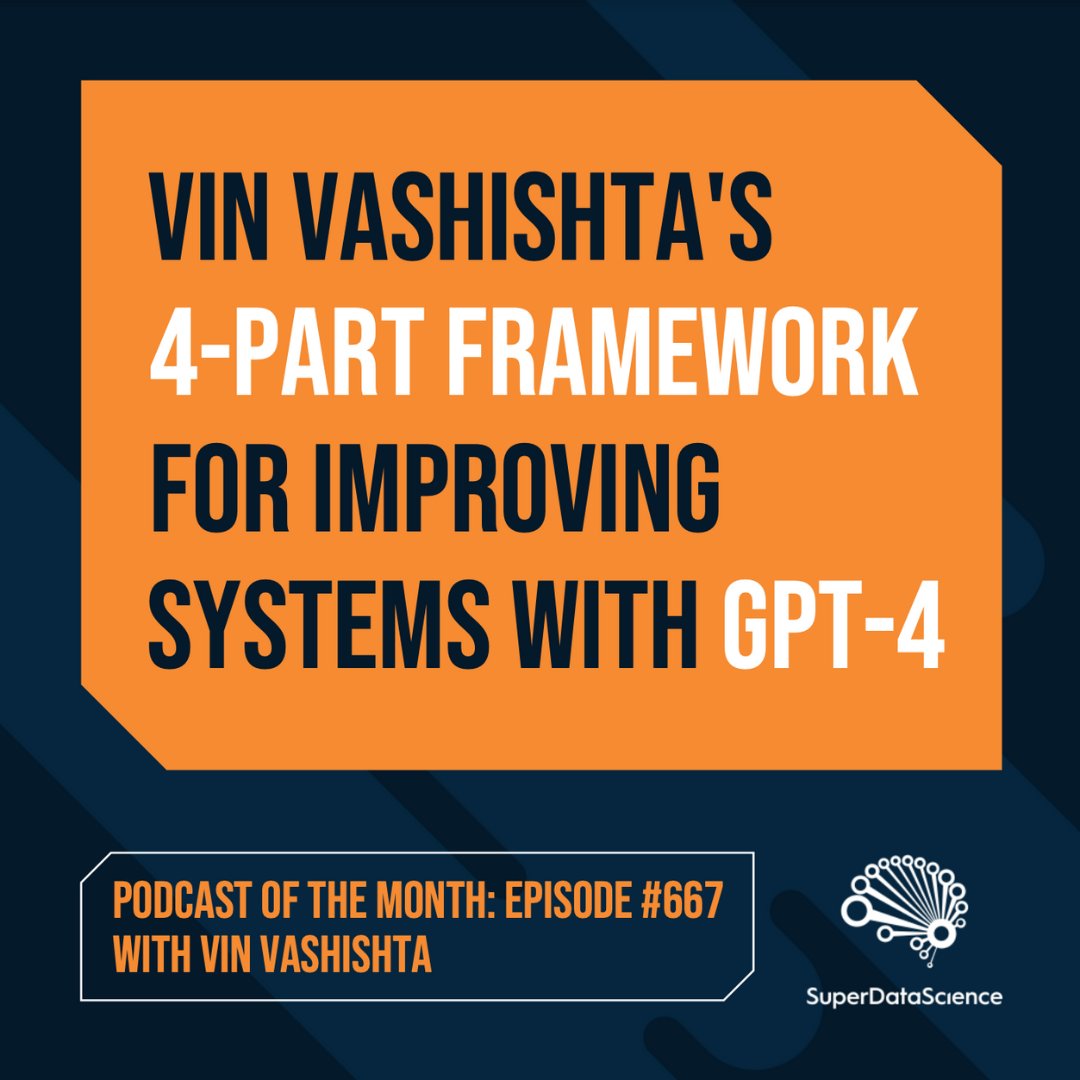 VIN VASHISHTA'S 4-PART FRAMEWORK FOR IMPROVING SYSTEMS WITH GPT-4

PODCAST OF THE MONTH: EPISODE #667 WITH VIN VASHISHTA

SuperDataScience