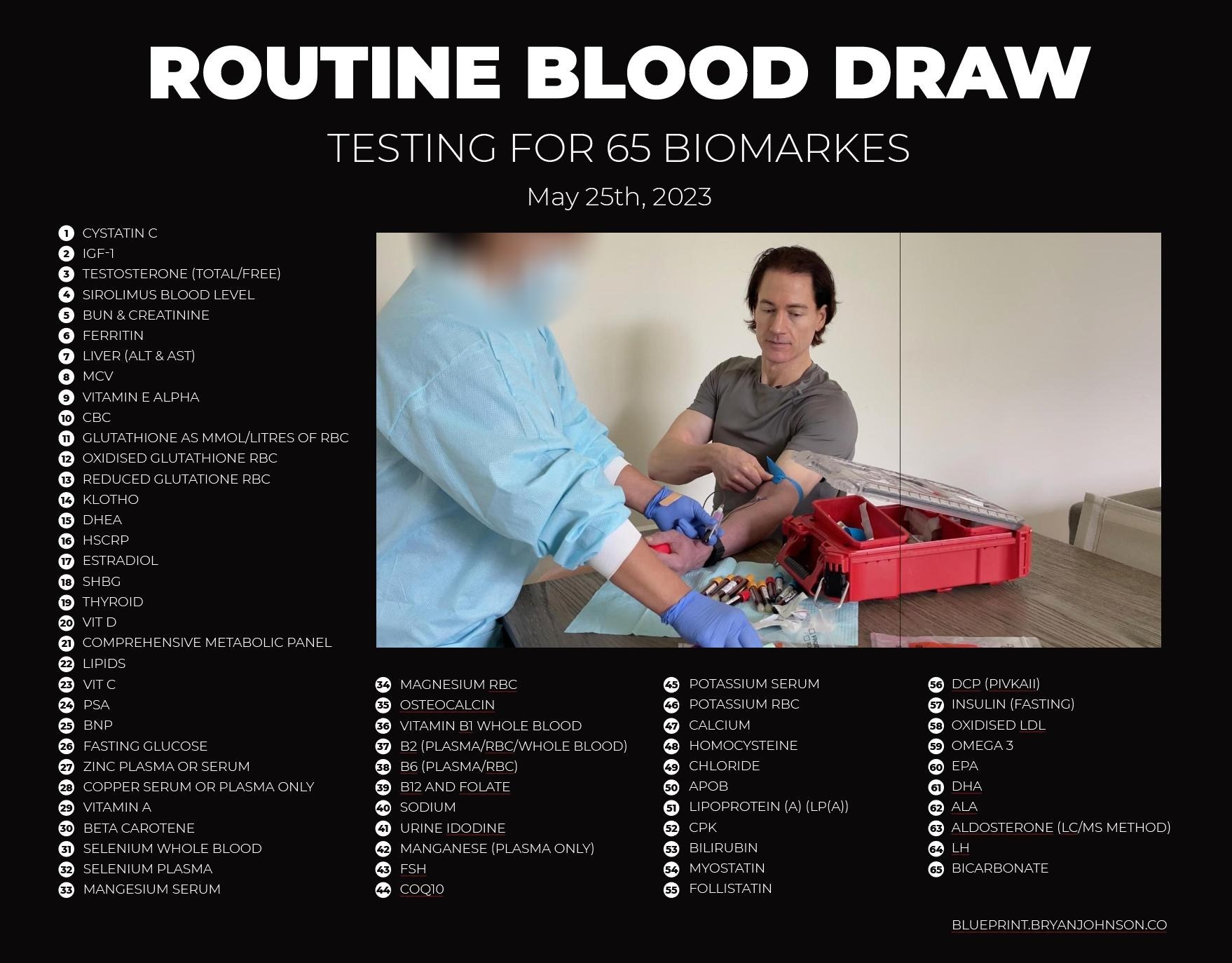 ROUTINE BLOOD DRAW

TESTING FOR 65 BIOMARKES

May 25th, 2023

1 CYSTATIN C
2 IGF-1
3 TESTOSTERONE (TOTAL/FREE)
4 SIROLIMUS BLOOD LEVEL
5 BUN & CREATININE
6 FERRITIN
7 LIVER (ALT & AST)
8 MCV
9 VITAMIN E ALPHA
10 CBC
11 GLUTATHIONE AS MMOL/LITRES OF RBC
12 OXIDISED GLUTATHIONE RBC
13 REDUCED GLUTATIONE RBC
14 KLOTHO
15 DHEA
16 HSCRP
17 ESTRADIOL
18 SHBG
19 THYROID
20 VIT D
21 COMPREHENSIVE METABOLIC PANEL
22 LIPIDS
23 VIT C
24 PSA
25 BNP
26 FASTING GLUCOSE
27 ZINC PLASMA OR SERUM
28 COPPER SERUM OR PLASMA ONLY
29 VITAMIN A
30 BETA CAROTENE
31 SELENIUM WHOLE BLOOD
32 SELENIUM PLASMA
33 MANGESIUM SERUM

34 MAGNESIUM RBC
35 OSTEOCALCIN
36 VITAMIN B1 WHOLE BLOOD
37 B2 (PLASMA/RBC/WHOLE BLOOD)
38 B6 (PLASMA/RBC)
39 B12 AND FOLATE
40 SODIUM
41 URINE IDODINE
42 MANGANESE (PLASMA ONLY)
43 FSH
44 COQ10

45 POTASSIUM SERUM
46 POTASSIUM RBC
47 CALCIUM
48 HOMOCYSTEINE
49 CHLORIDE
50 APOB
51 LIPOPROTEIN (A) (LP(A))
52 CPK
53 BILIRUBIN
54 MYOSTATIN
55 FOLLISTATIN

56 DCP (PIVKAII)
57 INSULIN (FASTING)
58 OXIDISED LDL
59 OMEGA 3
60 EPA
61 DHA
62 ALA
63 ALDOSTERONE (LC/MS METHOD)
64 LH
65 BICARBONATE

BLUEPRINT.BRYANJOHNSON.CO