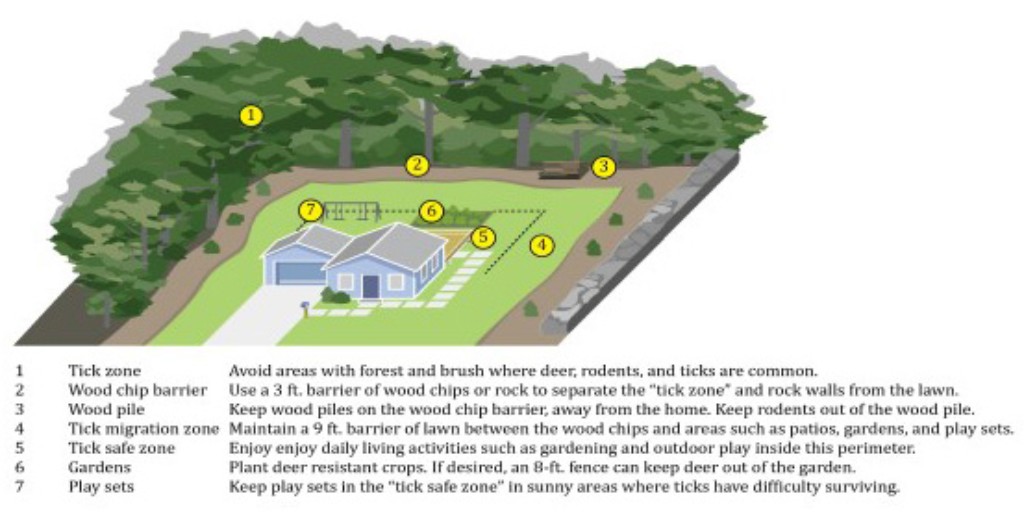 1
2
3
7
6
5
4

| | | |
|---|---|---|
| 1 | Tick zone | Avoid areas with forest and brush where deer, rodents, and ticks are common. |
| 2 | Wood chip barrier | Use a 3 ft. barrier of wood chips or rock to separate the "tick zone" and rock walls from the lawn. |
| 3 | Wood pile | Keep wood piles on the wood chip barrier, away from the home. Keep rodents out of the wood pile. |
| 4 | Tick migration zone | Maintain a 9 ft. barrier of lawn between the wood chips and areas such as patios, gardens, and play sets. |
| 5 | Tick safe zone | Enjoy enjoy daily living activities such as gardening and outdoor play inside this perimeter. |
| 6 | Gardens | Plant deer resistant crops. If desired, an 8-ft. fence can keep deer out of the garden. |
| 7 | Play sets | Keep play sets in the "tick safe zone" in sunny areas where ticks have difficulty surviving. |