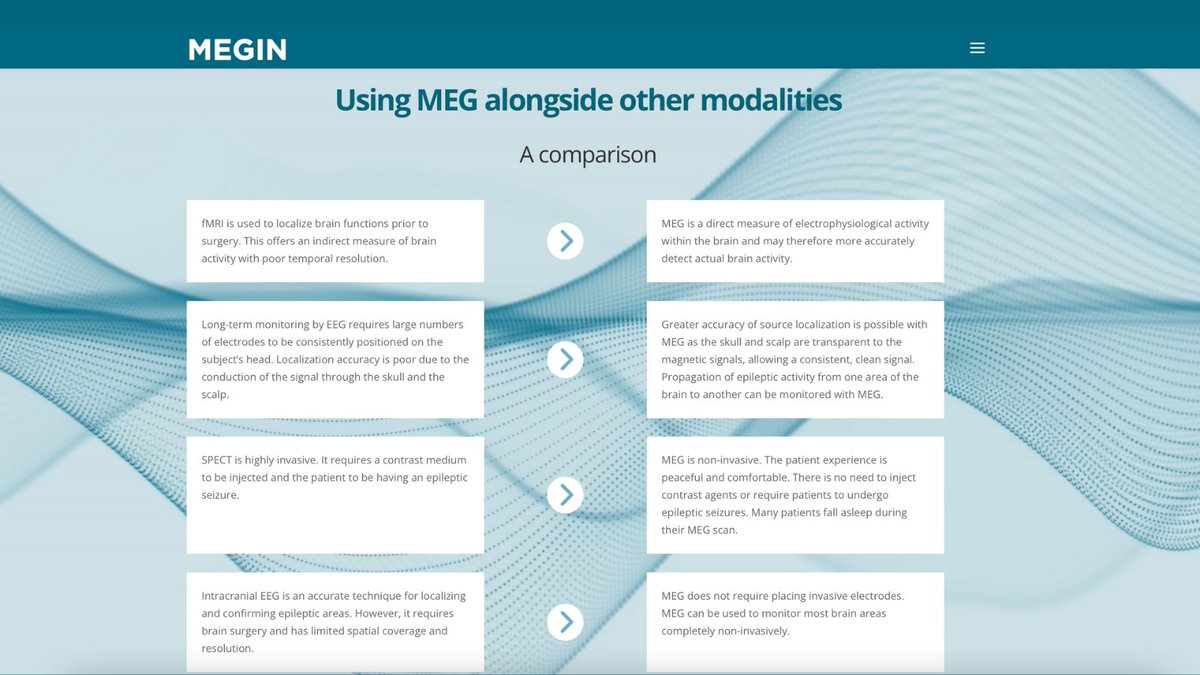 MEGIN

Using MEG alongside other modalities

A comparison

fMRI is used to localize brain functions prior to surgery. This offers an indirect measure of brain activity with poor temporal resolution.

MEG is a direct measure of electrophysiological activity within the brain and may therefore more accurately detect actual brain activity.

Long-term monitoring by EEG requires large numbers of electrodes to be consistently positioned on the subject's head. Localization accuracy is poor due to the conduction of the signal through the skull and the scalp.

Greater accuracy of source localization is possible with MEG as the skull and scalp are transparent to the magnetic signals, allowing a consistent, clean signal. Propagation of epileptic activity from one area of the brain to another can be monitored with MEG.

SPECT is highly invasive. It requires a contrast medium to be injected and the patient to be having an epileptic seizure.

MEG is non-invasive. The patient experience is peaceful and comfortable. There is no need to inject contrast agents or require patients to undergo epileptic seizures. Many patients fall asleep during their MEG scan.

Intracranial EEG is an accurate technique for localizing and confirming epileptic areas. However, it requires brain surgery and has limited spatial coverage and resolution.

MEG does not require placing invasive electrodes. MEG can be used to monitor most brain areas completely non-invasively.