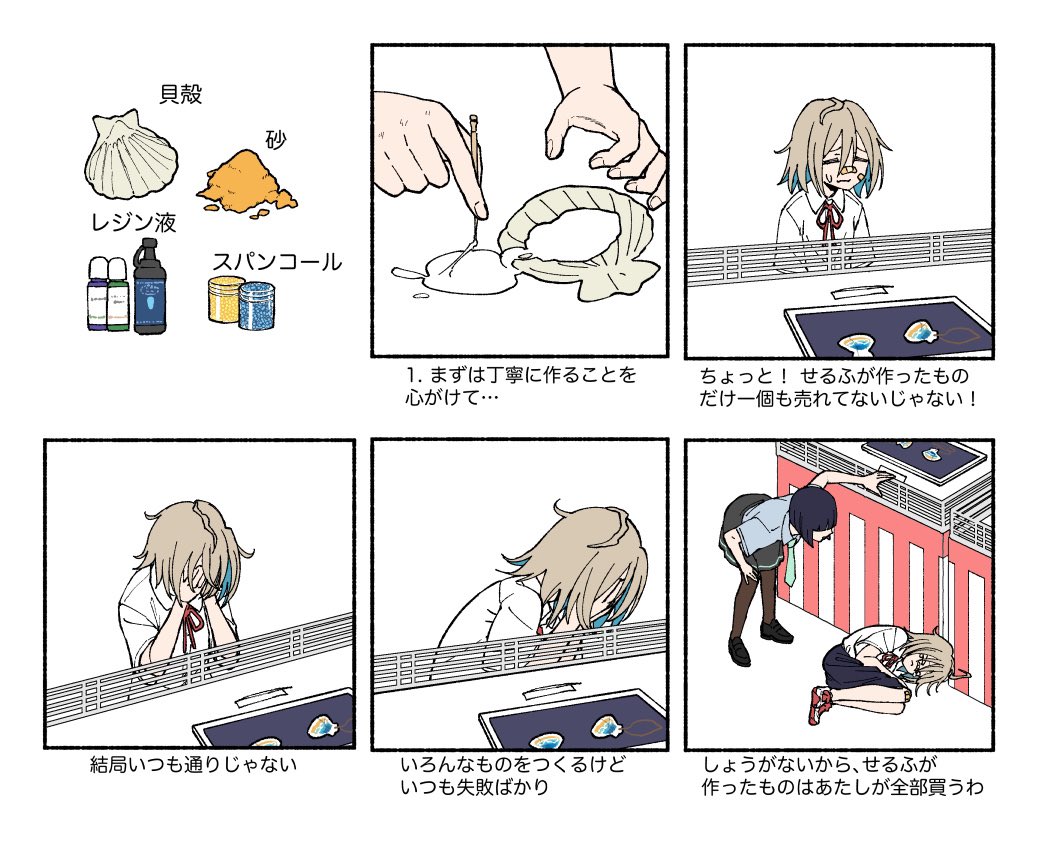 貝殻

砂

レジン液

スパンコール

1. まずは丁寧に作ることを心がけて…

ちょっと！ せるふが作ったものだけ一個も売れてないじゃない！

結局いつも通りじゃない

いろんなものをつくるけどいつも失敗ばかり

しょうがないから、せるふが作ったものはあたしが全部買うわ