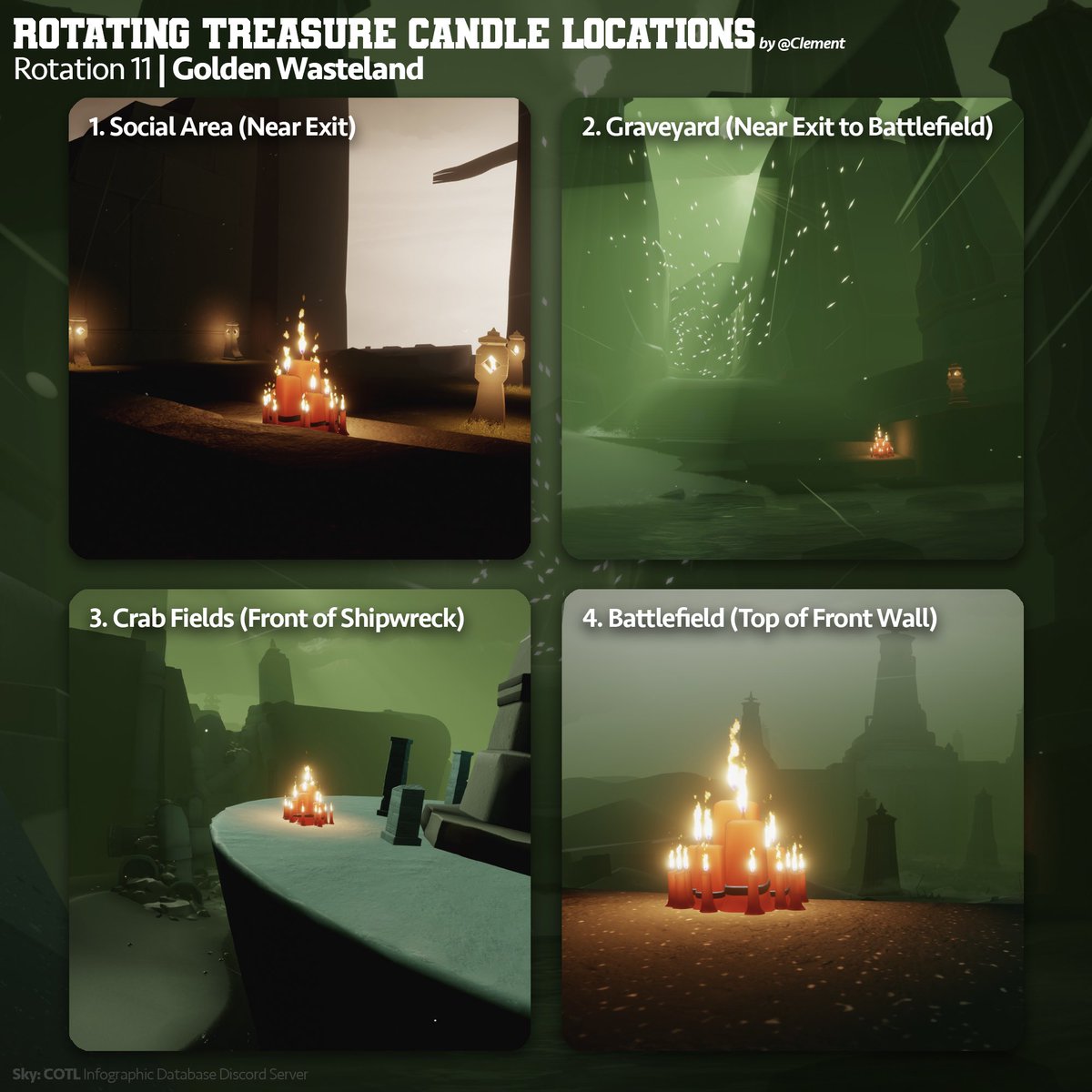 ROTATING TREASURE CANDLE LOCATIONS by @Clement
Rotation 11 | Golden Wasteland

1. Social Area (Near Exit)

2. Graveyard (Near Exit to Battlefield)

3. Crab Fields (Front of Shipwreck)

4. Battlefield (Top of Front Wall)

Sky: COTL Infographic Database Discord Server