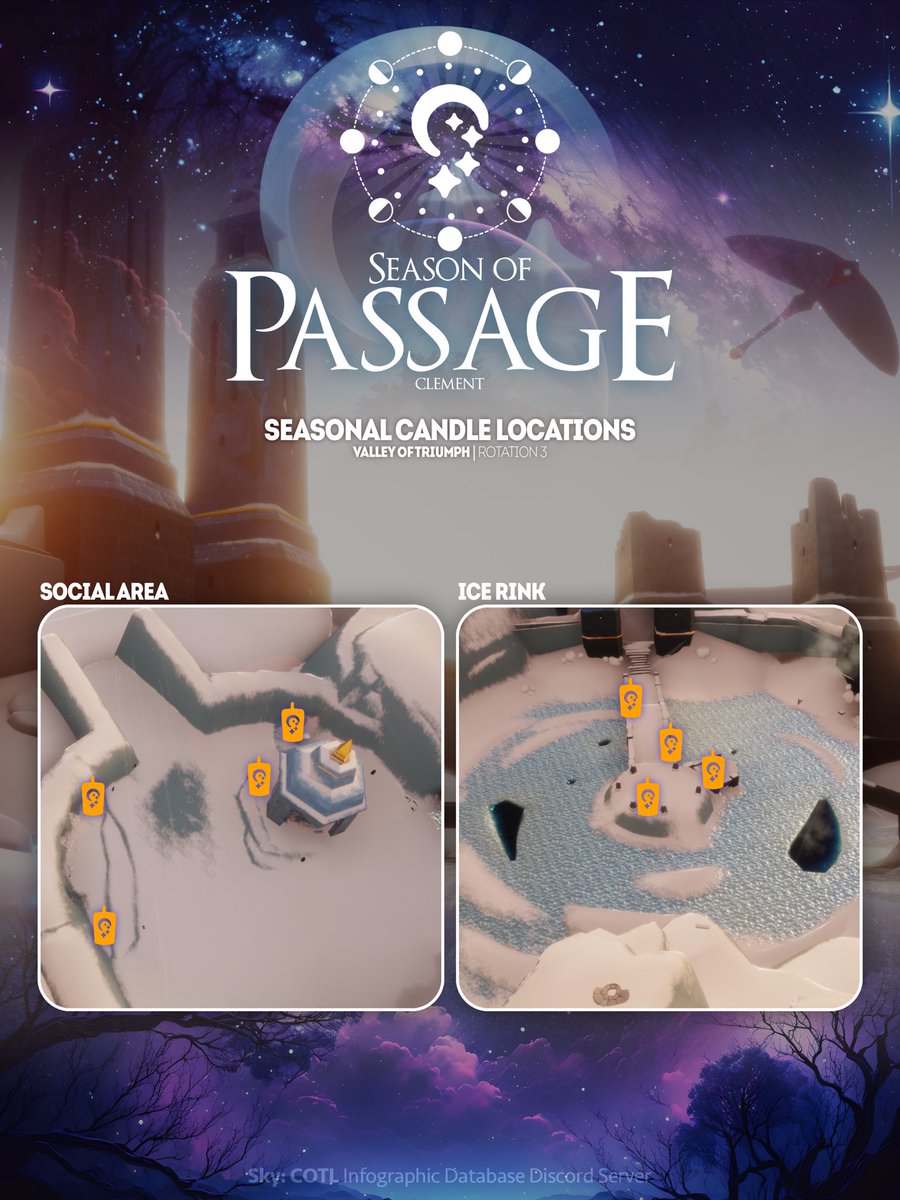 SEASON OF
PASSAGE
CLEMENT

SEASONAL CANDLE LOCATIONS
VALLEY OF TRIUMPH | ROTATION 3

SOCIAL AREA

ICE RINK

Sky: COTL Infographic Database Discord Server