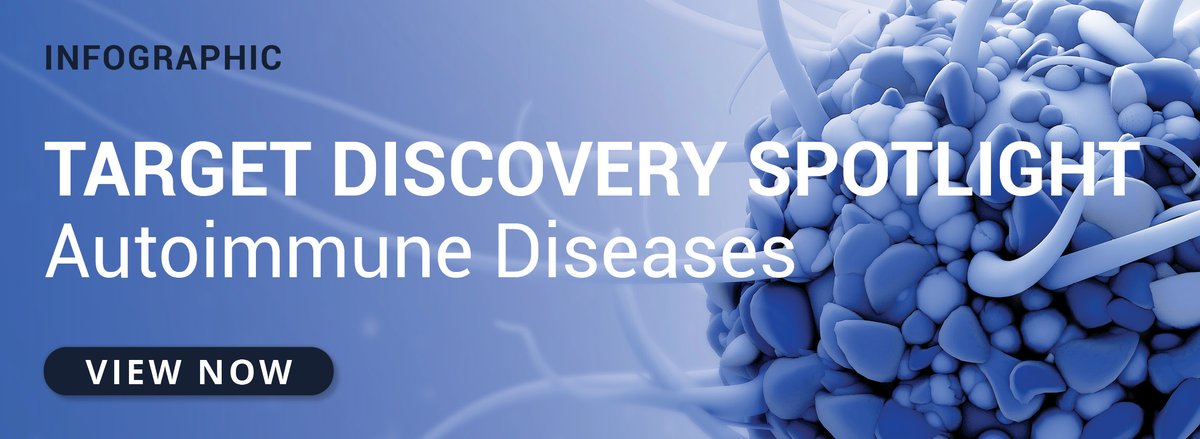 INFOGRAPHIC

TARGET DISCOVERY SPOTLIGHT
Autoimmune Diseases

VIEW NOW