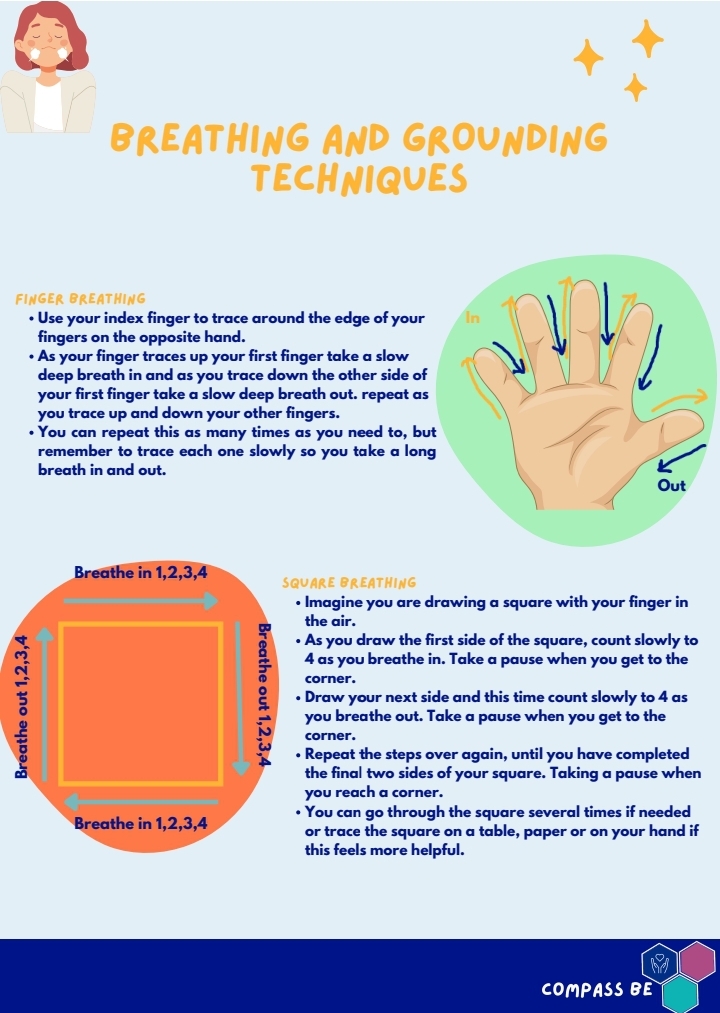 BREATHING AND GROUNDING TECHNIQUES

FINGER BREATHING
• Use your index finger to trace around the edge of your fingers on the opposite hand.
• As your finger traces up your first finger take a slow deep breath in and as you trace down the other side of your first finger take a slow deep breath out. repeat as you trace up and down your other fingers.
• You can repeat this as many times as you need to, but remember to trace each one slowly so you take a long breath in and out.

In

Out

Breathe in 1,2,3,4

Breathe out 1,2,3,4

Breathe in 1,2,3,4

Breathe out 1,2,3,4

SQUARE BREATHING
• Imagine you are drawing a square with your finger in the air.
• As you draw the first side of the square, count slowly to 4 as you breathe in. Take a pause when you get to the corner.
• Draw your next side and this time count slowly to 4 as you breathe out. Take a pause when you get to the corner.
• Repeat the steps over again, until you have completed the final two sides of your square. Taking a pause when you reach a corner.
• You can go through the square several times if needed or trace the square on a table, paper or on your hand if this feels more helpful.

COMPASS BE