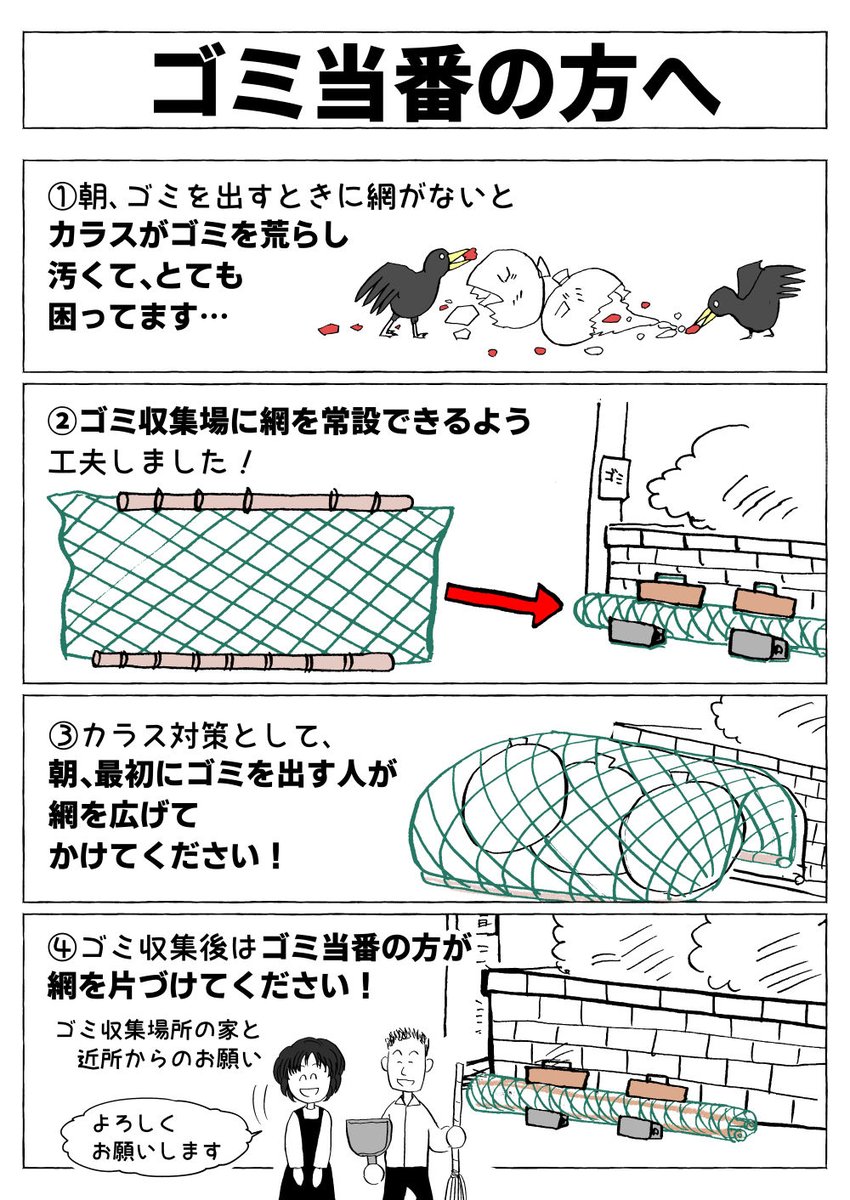 ゴミ当番の方へ

①朝、ゴミを出すときに網がないと
カラスがゴミを荒らし
汚くて、とても
困ってます…

②ゴミ収集場に網を常設できるよう
工夫しました！

ゴミ

③カラス対策として、
朝、最初にゴミを出す人が
網を広げて
かけてください！

④ゴミ収集後はゴミ当番の方が
網を片づけてください！

ゴミ収集場所の家と
近所からのお願い

よろしく
お願いします