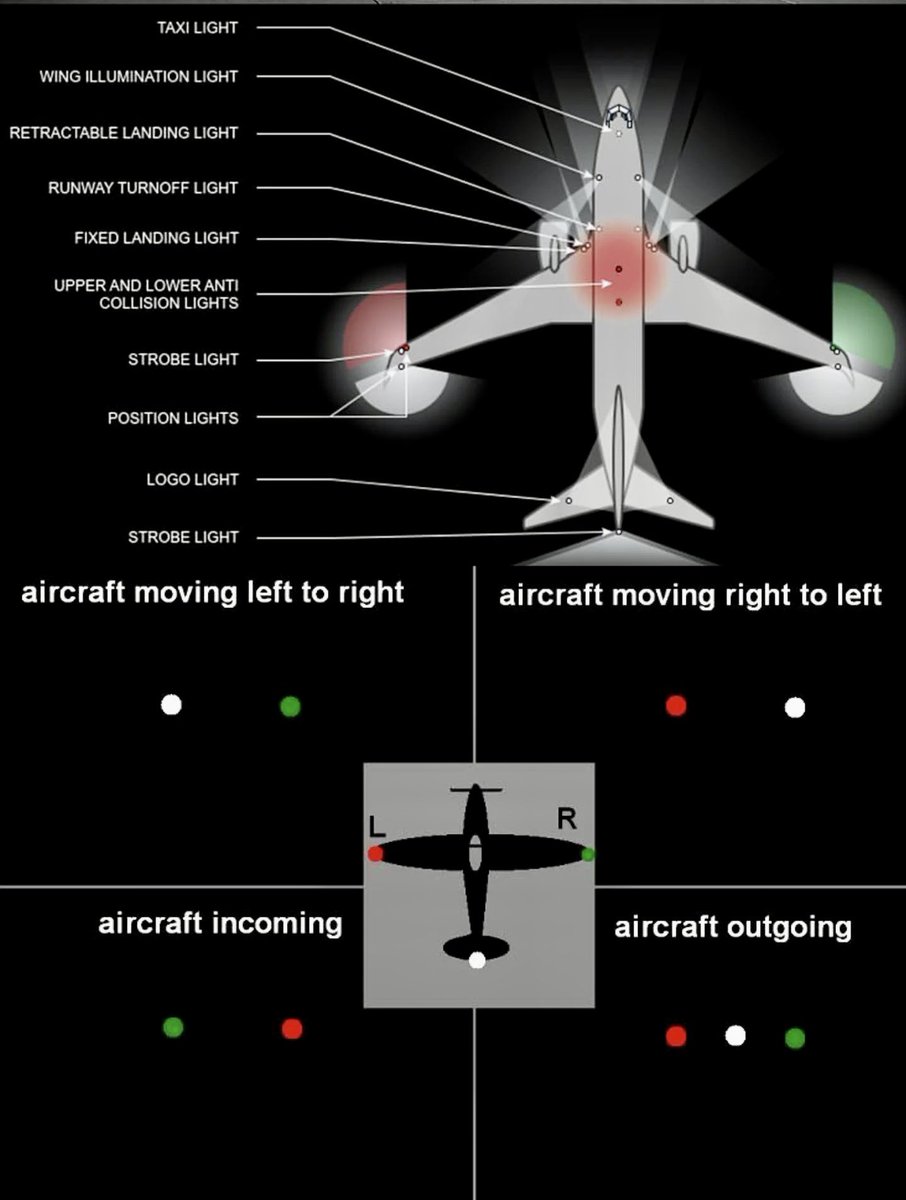 TAXI LIGHT
WING ILLUMINATION LIGHT
RETRACTABLE LANDING LIGHT
RUNWAY TURNOFF LIGHT
FIXED LANDING LIGHT
UPPER AND LOWER ANTI COLLISION LIGHTS
STROBE LIGHT
POSITION LIGHTS
LOGO LIGHT
STROBE LIGHT

aircraft moving left to right

aircraft moving right to left

L
R

aircraft incoming

aircraft outgoing