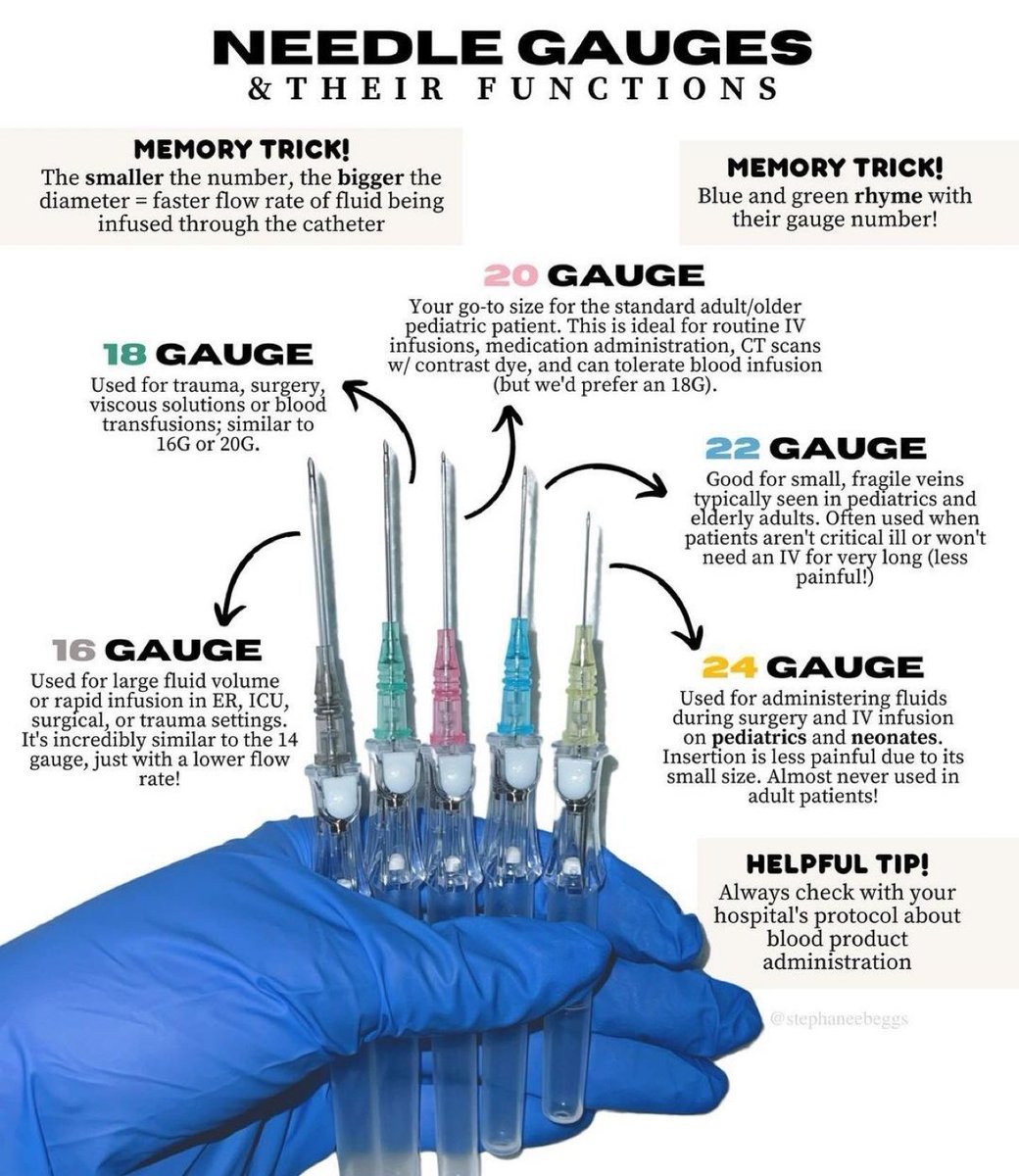 NEEDLE GAUGES
& THEIR FUNCTIONS

MEMORY TRICK!
The smaller the number, the bigger the diameter = faster flow rate of fluid being infused through the catheter

MEMORY TRICK!
Blue and green rhyme with their gauge number!

20 GAUGE
Your go-to size for the standard adult/older pediatric patient. This is ideal for routine IV infusions, medication administration, CT scans w/ contrast dye, and can tolerate blood infusion (but we'd prefer an 18G).

18 GAUGE
Used for trauma, surgery, viscous solutions or blood transfusions; similar to 16G or 20G.

22 GAUGE
Good for small, fragile veins typically seen in pediatrics and elderly adults. Often used when patients aren't critical ill or won't need an IV for very long (less painful!)

16 GAUGE
Used for large fluid volume or rapid infusion in ER, ICU, surgical, or trauma settings. It's incredibly similar to the 14 gauge, just with a lower flow rate!

24 GAUGE
Used for administering fluids during surgery and IV infusion on pediatrics and neonates. Insertion is less painful due to its small size. Almost never used in adult patients!

HELPFUL TIP!
Always check with your hospital's protocol about blood product administration

@stephaneebeggs