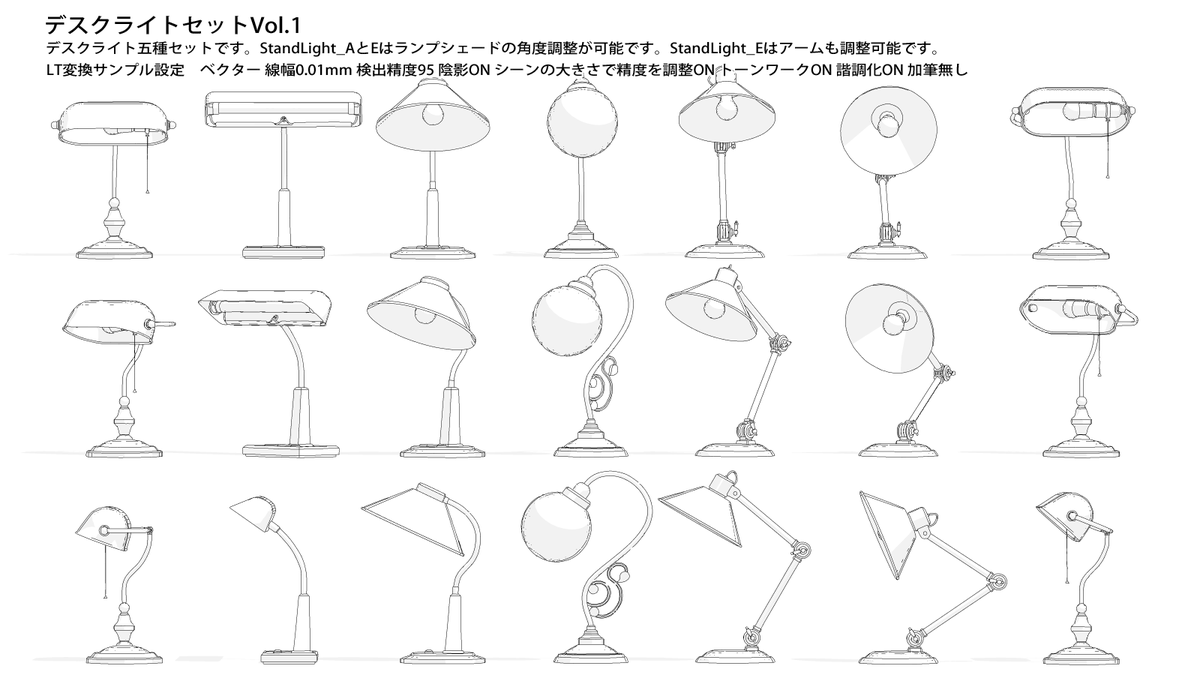 デスクライトセットVol.1

デスクライト五種セットです。StandLight_AとEはランプシェードの角度調整が可能です。StandLight_Eはアームも調整可能です。

LT変換サンプル設定　ベクター 線幅0.01mm 検出精度95 陰影ON シーンの大きさで精度を調整ON トーンワークON 諧調化ON 加筆無し