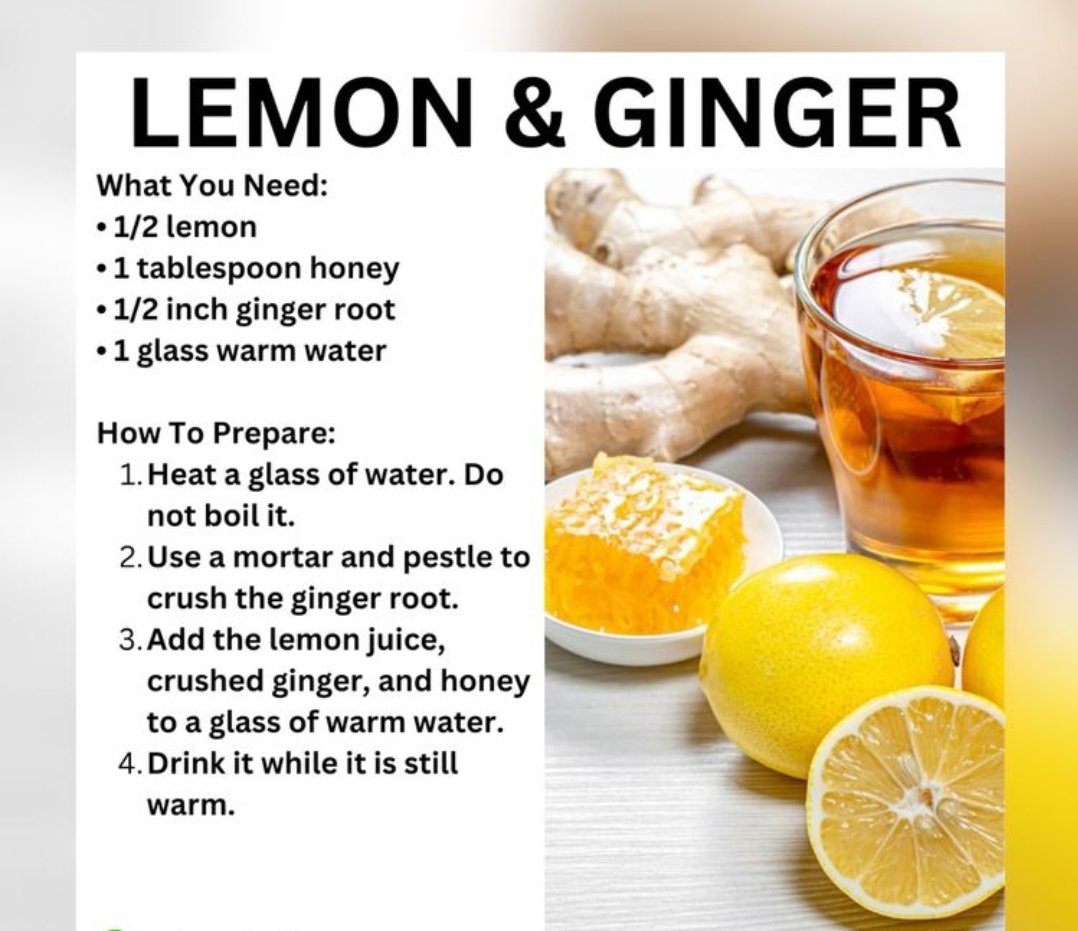 LEMON & GINGER

What You Need:
• 1/2 lemon
• 1 tablespoon honey
• 1/2 inch ginger root
• 1 glass warm water

How To Prepare:
1. Heat a glass of water. Do not boil it.
2. Use a mortar and pestle to crush the ginger root.
3. Add the lemon juice, crushed ginger, and honey to a glass of warm water.
4. Drink it while it is still warm.