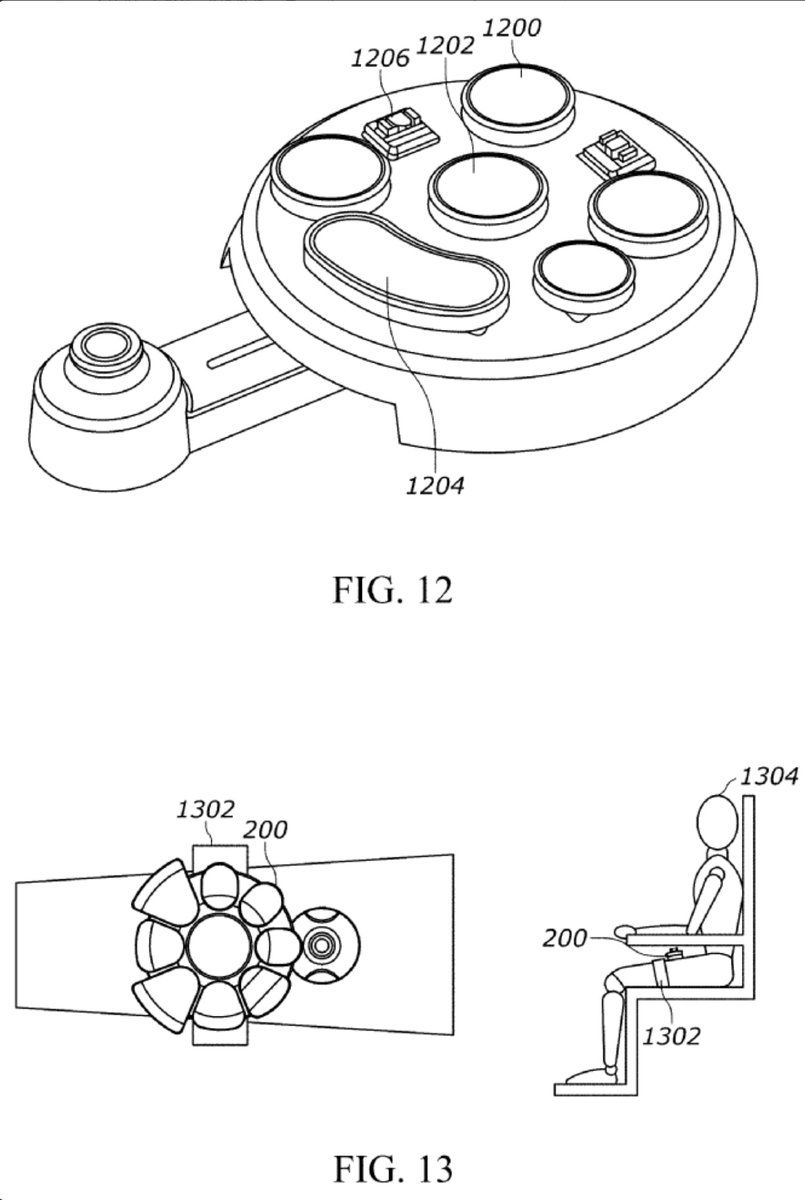 1206 1202 1200

1204

FIG. 12

1302 200

1304

200

1302

FIG. 13