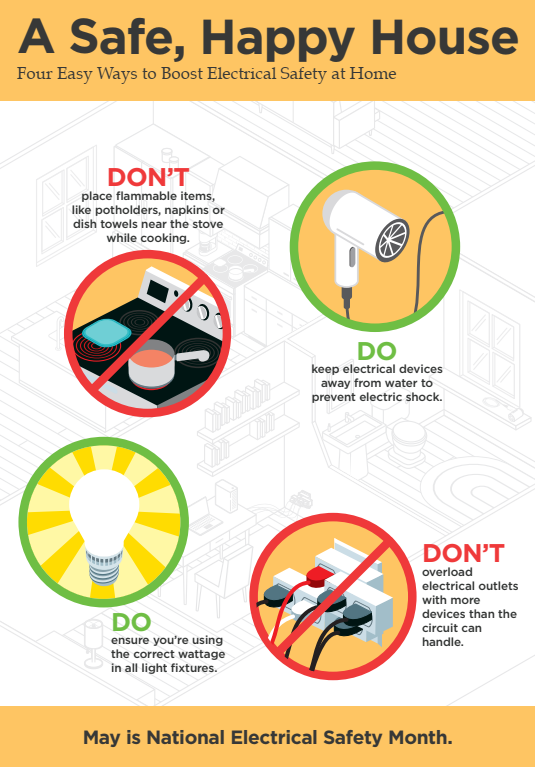 A Safe, Happy House
Four Easy Ways to Boost Electrical Safety at Home

DON'T
place flammable items, like potholders, napkins or dish towels near the stove while cooking.

DO
keep electrical devices away from water to prevent electric shock.

DO
ensure you're using the correct wattage in all light fixtures.

DON'T
overload electrical outlets with more devices than the circuit can handle.

May is National Electrical Safety Month.