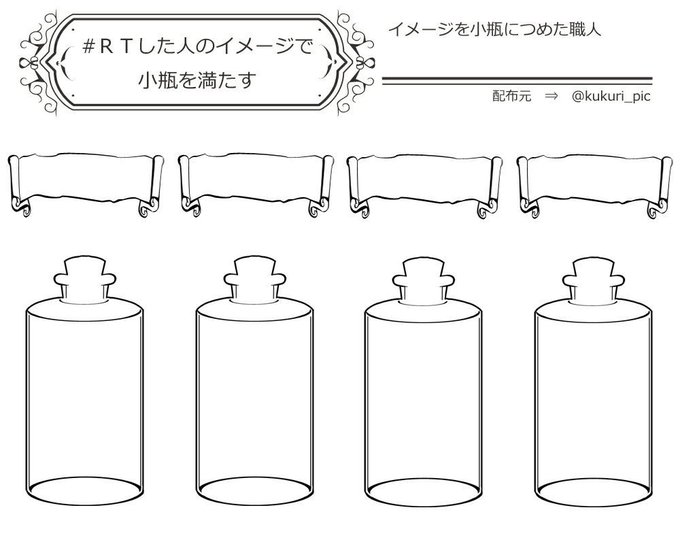 #ＲＴした人のイメージで
小瓶を満たす

イメージを小瓶につめた職人

配布元 ⇒ @kukuri_pic