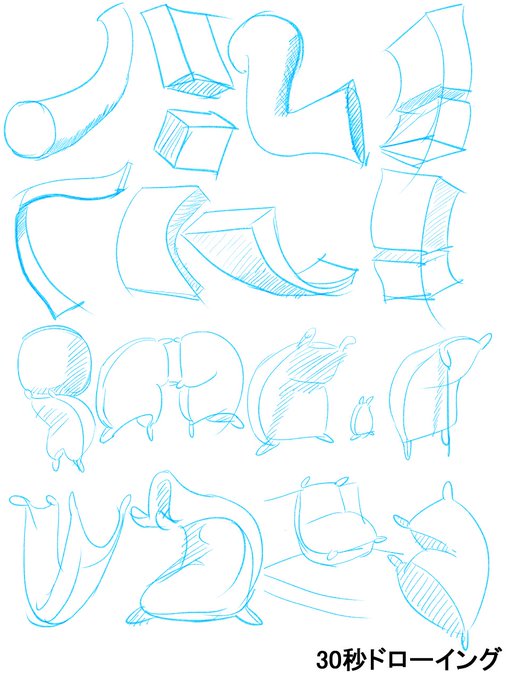 30秒ドローイング