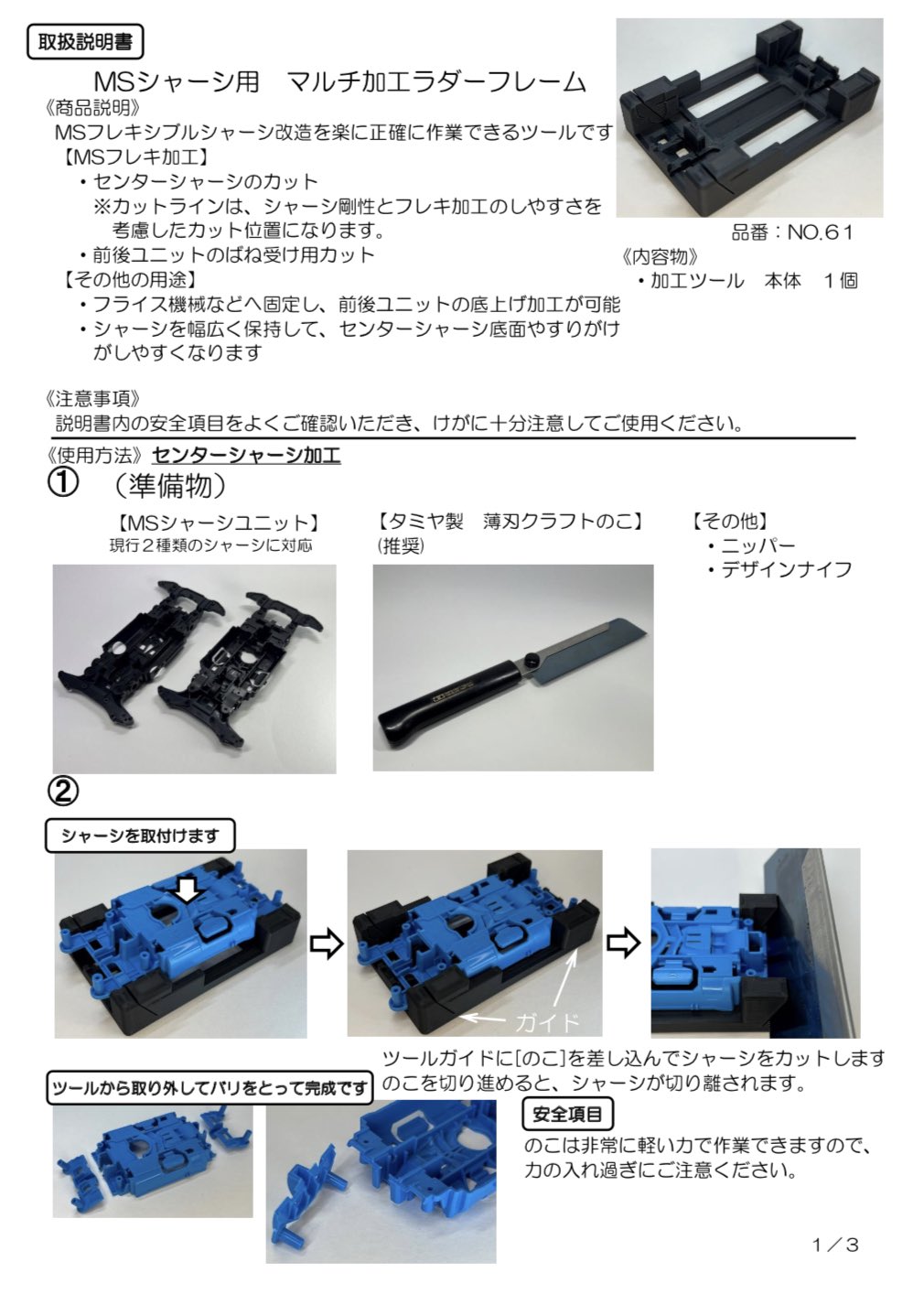 取扱説明書

MSシャーシ用　マルチ加工ラダーフレーム

《商品説明》
MSフレキシブルシャーシ改造を楽に正確に作業できるツールです
【MSフレキ加工】
・センターシャーシのカット
※カットラインは、シャーシ剛性とフレキ加工のしやすさを考慮したカット位置になります。
・前後ユニットのばね受け用カット
【その他の用途】
・フライス機械などへ固定し、前後ユニットの底上げ加工が可能
・シャーシを幅広く保持して、センターシャーシ底面やすりがけがしやすくなります

品番：NO.61
《内容物》
・加工ツール　本体　１個

《注意事項》
説明書内の安全項目をよくご確認いただき、けがに十分注意してご使用ください。

《使用方法》センターシャーシ加工
①　（準備物）
【MSシャーシユニット】
現行２種類のシャーシに対応
【タミヤ製　薄刃クラフトのこ】
(推奨)
【その他】
・ニッパー
・デザインナイフ

②
シャーシを取付けます
ガイド
ツールガイドに[のこ]を差し込んでシャーシをカットします
のこを切り進めると、シャーシが切り離されます。
ツールから取り外してバリをとって完成です
安全項目
のこは非常に軽い力で作業できますので、力の入れ過ぎにご注意ください。

1／3