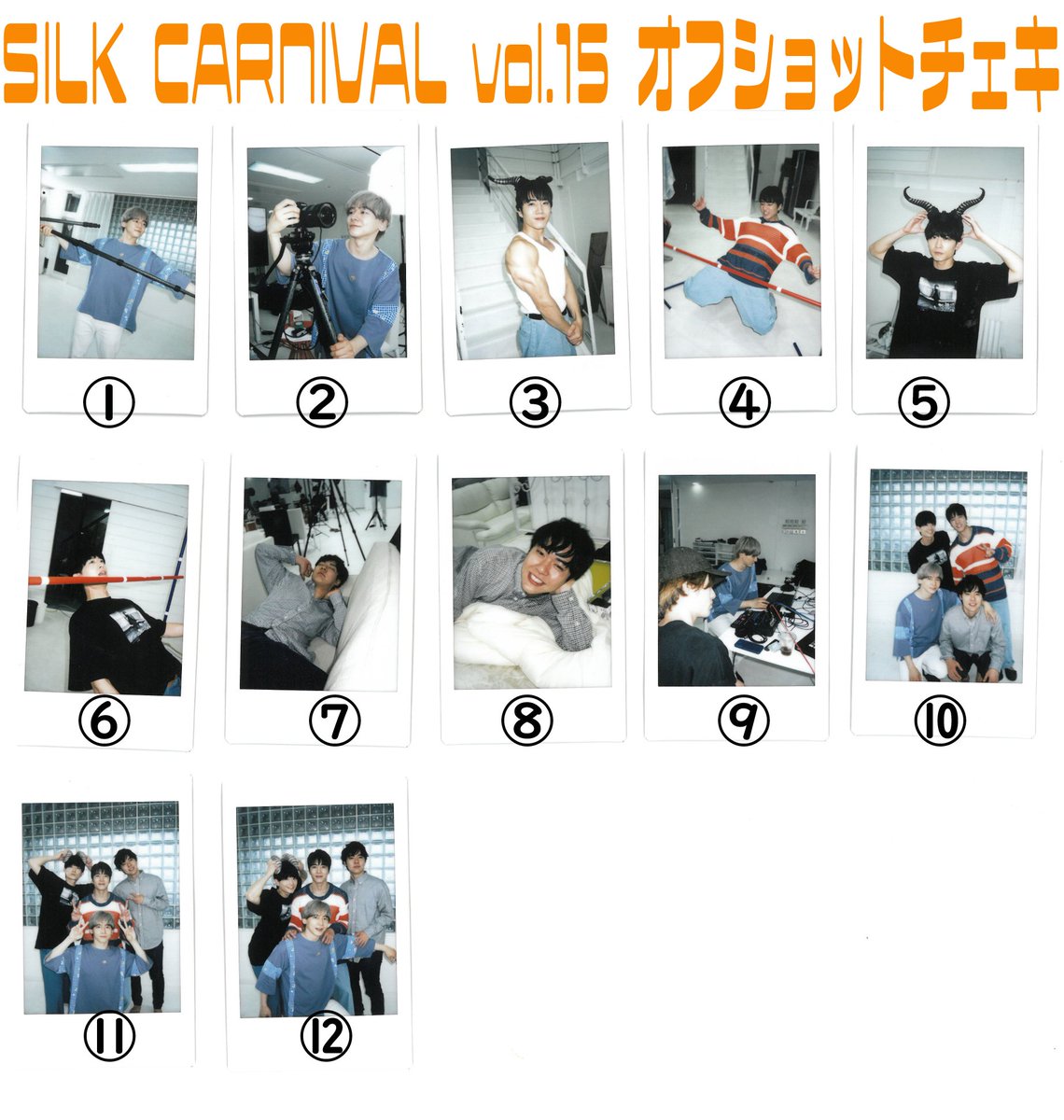 SILK CARNIVAL vol.15 オフショットチェキ

①

②

③

④

⑤

⑥

⑦

⑧

⑨

⑩

⑪

⑫