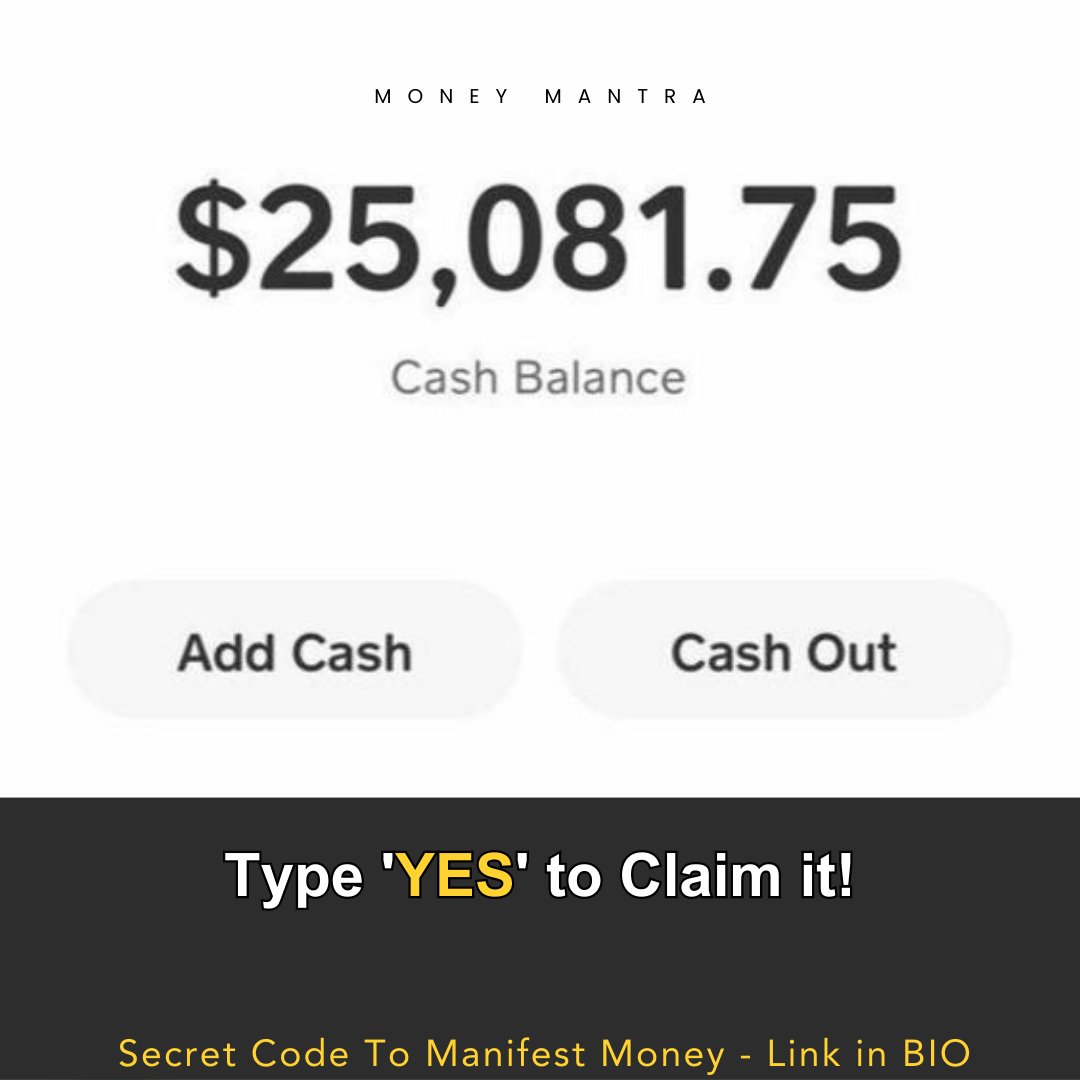 MONEY MANTRA

$25,081.75

Cash Balance

Add Cash

Cash Out

Type 'YES' to Claim it!

Secret Code To Manifest Money - Link in BIO