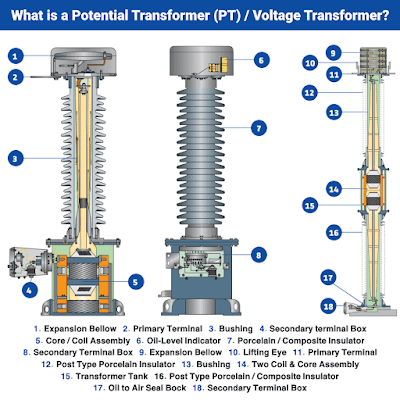 What is a Potential Transformer (PT) / Voltage Transformer?

1
2
3
4
5
6
7
8
9
10
11
12
13
14
15
16
17
18

1. Expansion Bellow 2. Primary Terminal 3. Bushing 4. Secondary terminal Box
5. Core / Coil Assembly 6. Oil-Level Indicator 7. Porcelain / Composite Insulator
8. Secondary Terminal Box 9. Expansion Bellow 10. Lifting Eye 11. Primary Terminal
12. Post Type Porcelain Insulator 13. Bushing 14. Two Coil & Core Assembly
15. Transformer Tank 16. Post Type Porcelain / Composite Insulator
17. Oil to Air Seal Bock 18. Secondary Terminal Box