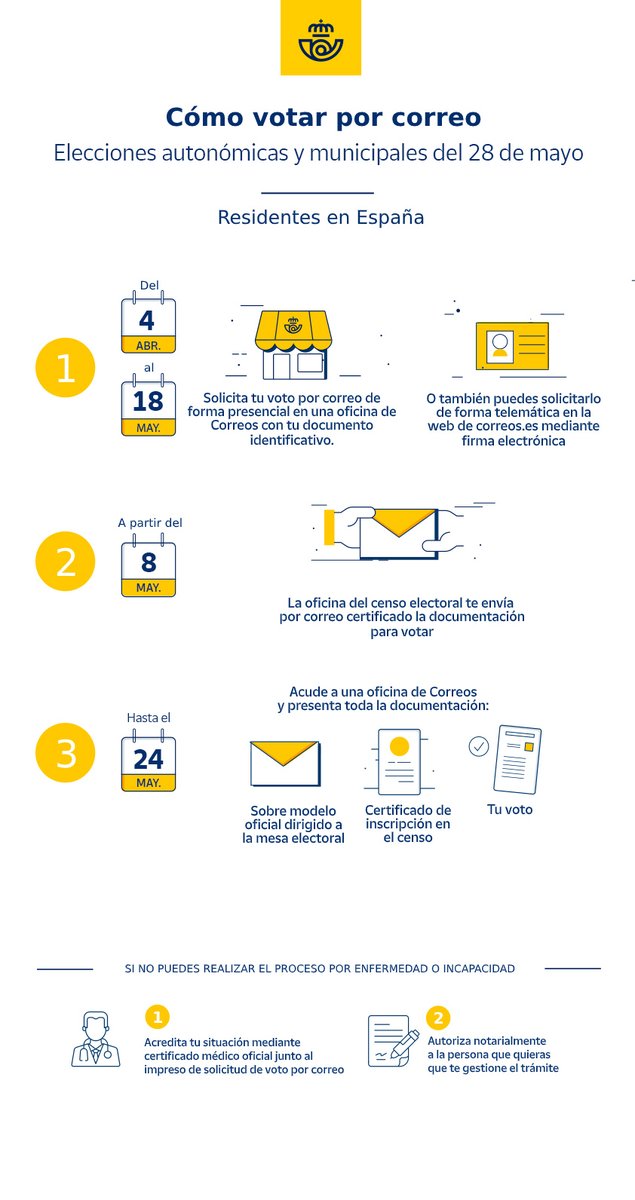 Cómo votar por correo
Elecciones autonómicas y municipales del 28 de mayo

Residentes en España

1

Del
4
ABR.
al
18
MAY.

Solicita tu voto por correo de forma presencial en una oficina de Correos con tu documento identificativo.

O también puedes solicitarlo de forma telemática en la web de correos.es mediante firma electrónica

2

A partir del
8
MAY.

La oficina del censo electoral te envía por correo certificado la documentación para votar

3

Hasta el
24
MAY.

Acude a una oficina de Correos y presenta toda la documentación:

Sobre modelo oficial dirigido a la mesa electoral

Certificado de inscripción en el censo

Tu voto

SI NO PUEDES REALIZAR EL PROCESO POR ENFERMEDAD O INCAPACIDAD

1
Acredita tu situación mediante certificado médico oficial junto al impreso de solicitud de voto por correo

2
Autoriza notarialmente a la persona que quieras que te gestione el trámite