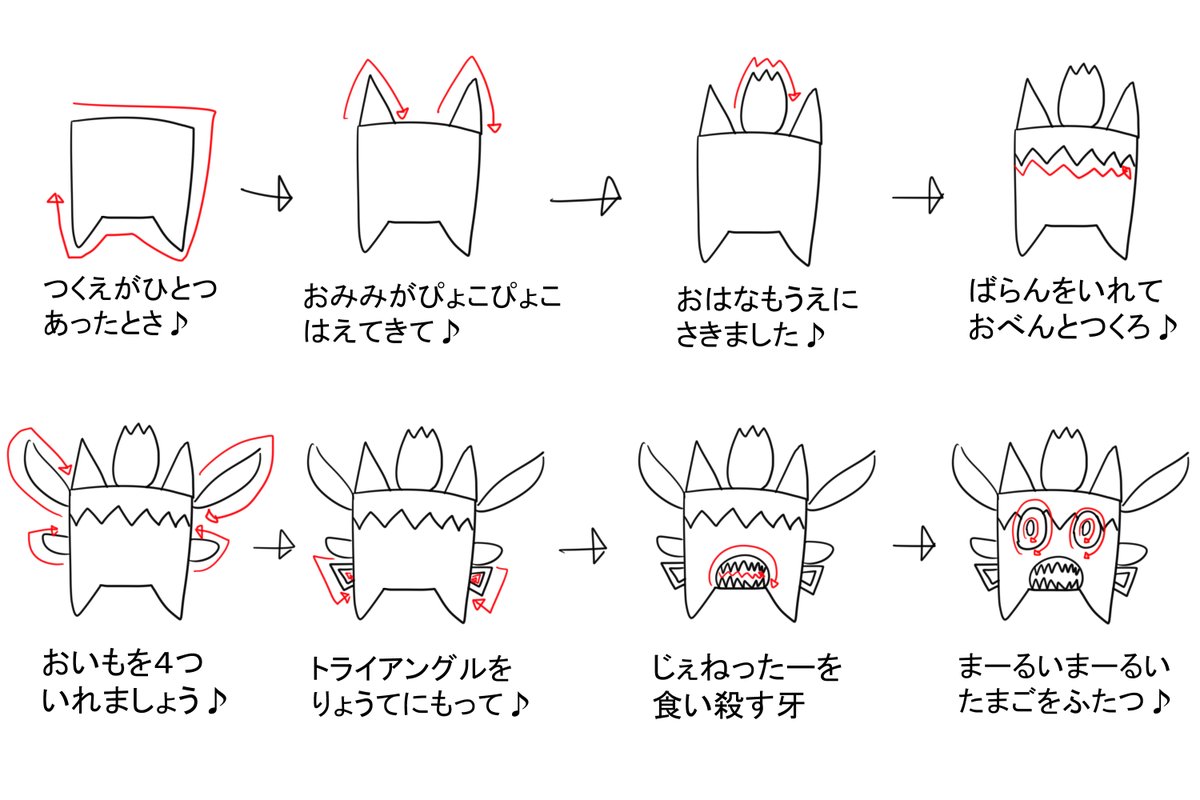 つくえがひとつ
あったとさ♪

おみみがぴょこぴょこ
はえてきて♪

おはなもうえに
さきました♪

ばらんをいれて
おべんとつくろ♪

おいもを4つ
いれましょう♪

トライアングルを
りょうてにもって♪

じぇねったーを
食い殺す牙

まーるいまーるい
たまごをふたつ♪