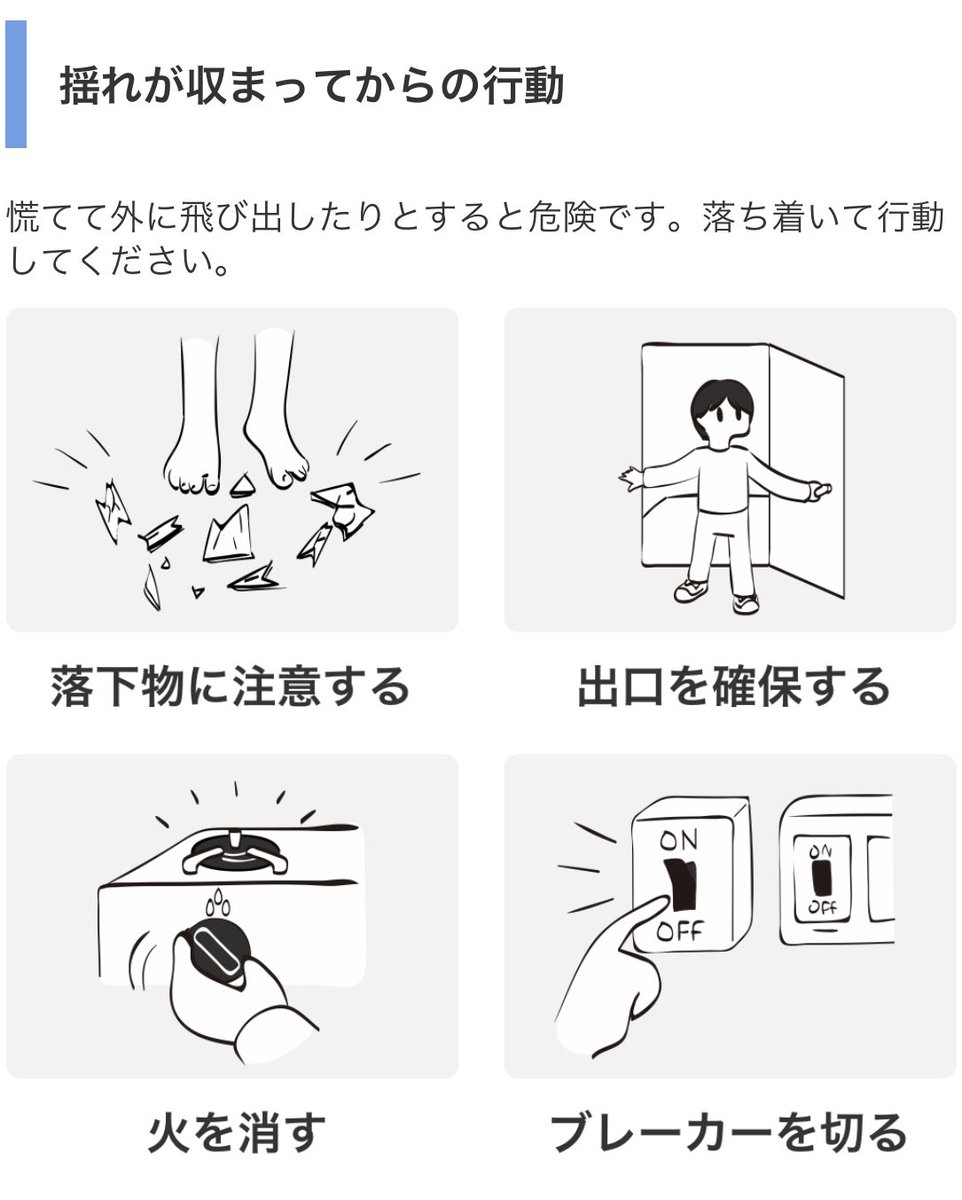 揺れが収まってからの行動

慌てて外に飛び出したりとすると危険です。落ち着いて行動してください。

落下物に注意する

出口を確保する

火を消す

ON
OFF
ON
OFF

ブレーカーを切る