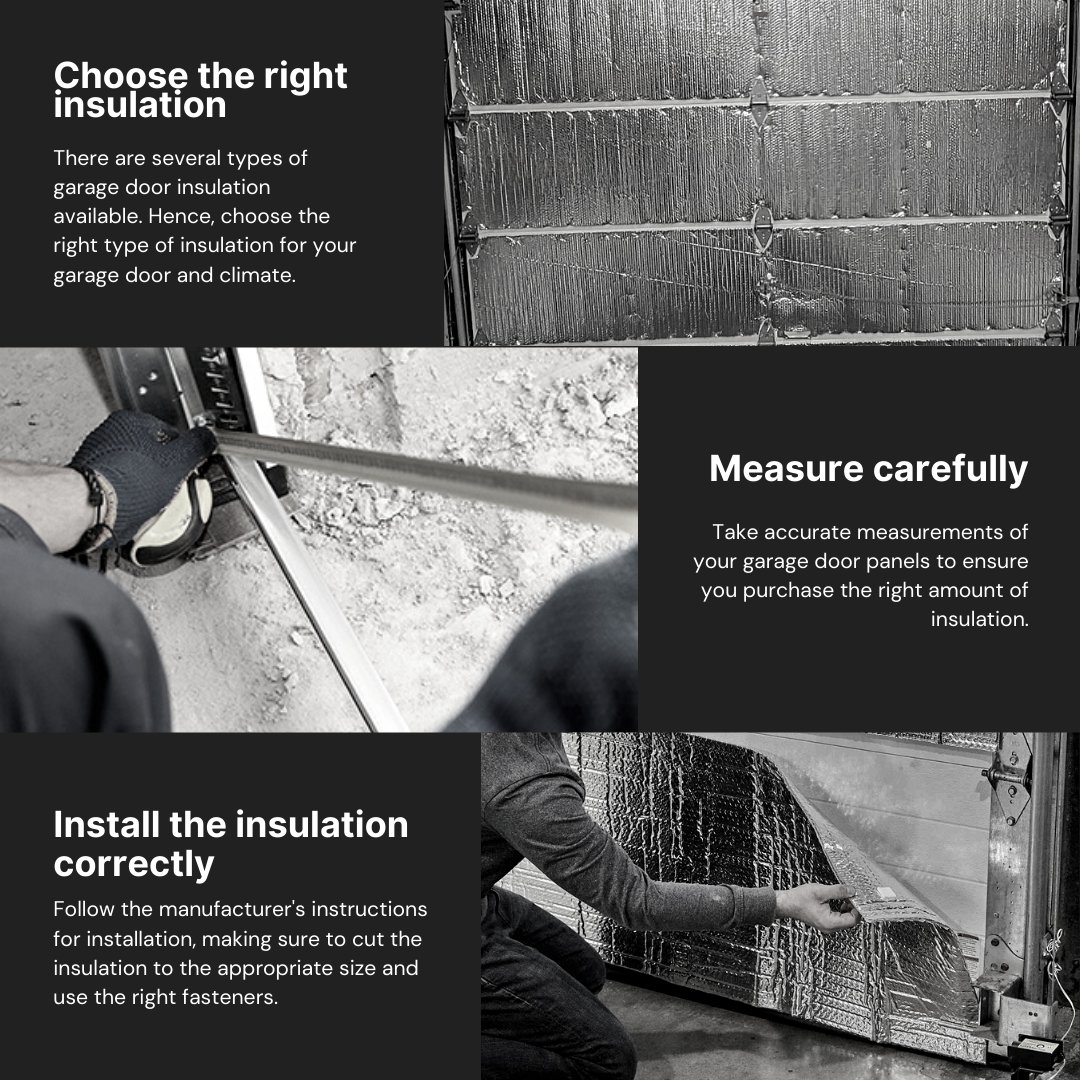 Choose the right insulation

There are several types of garage door insulation available. Hence, choose the right type of insulation for your garage door and climate.

Measure carefully

Take accurate measurements of your garage door panels to ensure you purchase the right amount of insulation.

Install the insulation correctly

Follow the manufacturer's instructions for installation, making sure to cut the insulation to the appropriate size and use the right fasteners.