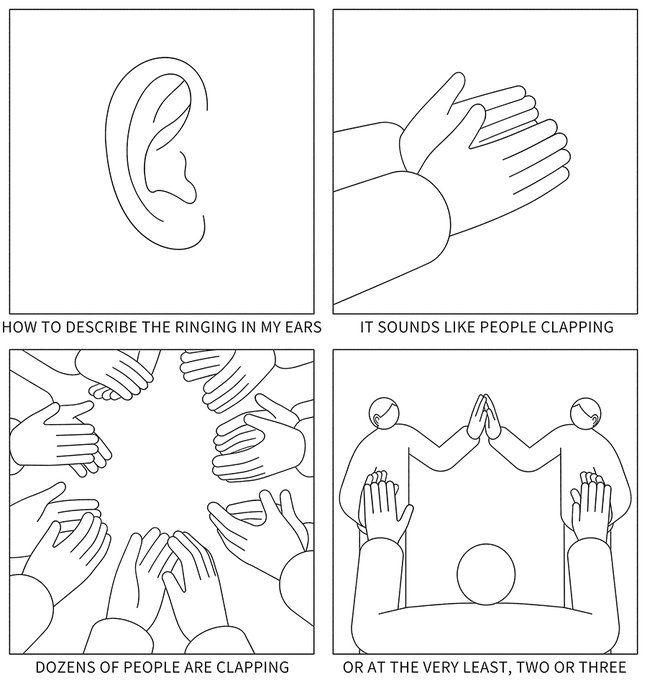 HOW TO DESCRIBE THE RINGING IN MY EARS

IT SOUNDS LIKE PEOPLE CLAPPING

DOZENS OF PEOPLE ARE CLAPPING

OR AT THE VERY LEAST, TWO OR THREE