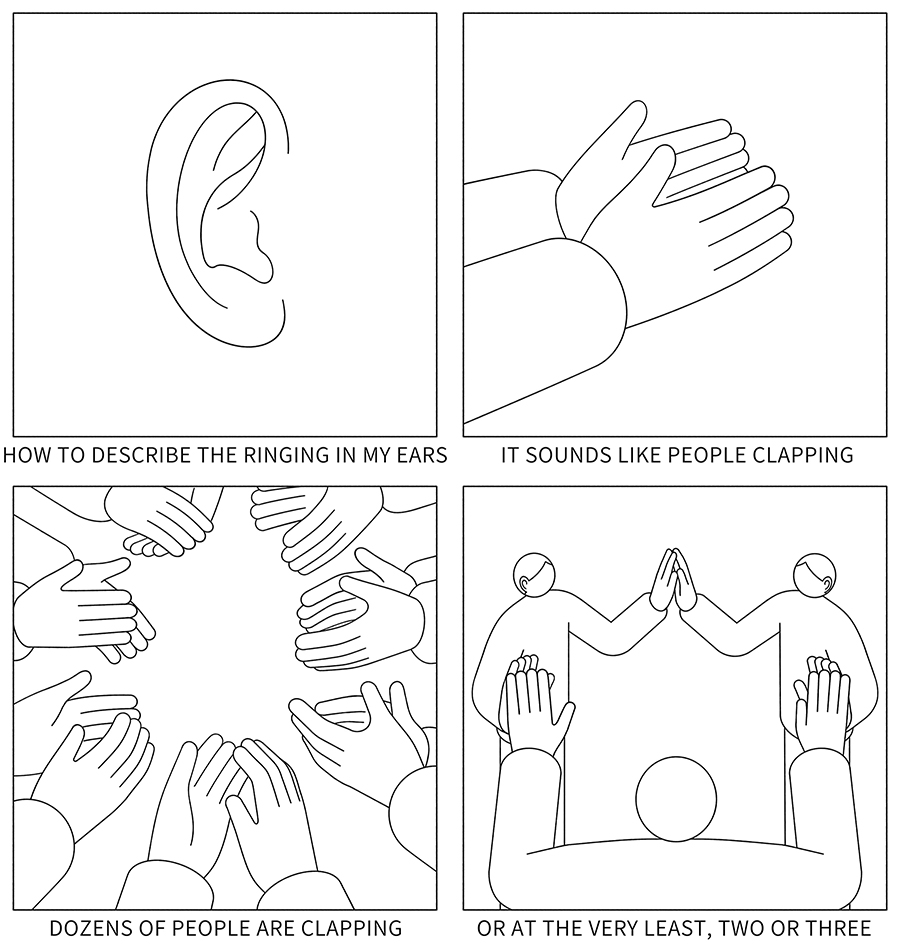 HOW TO DESCRIBE THE RINGING IN MY EARS

IT SOUNDS LIKE PEOPLE CLAPPING

DOZENS OF PEOPLE ARE CLAPPING

OR AT THE VERY LEAST, TWO OR THREE