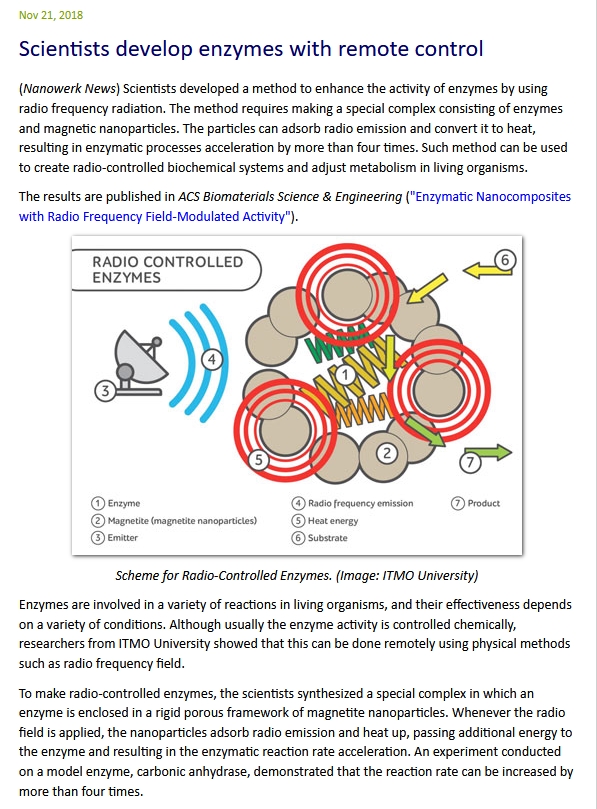 Nov 21, 2018

Scientists develop enzymes with remote control

(Nanowerk News) Scientists developed a method to enhance the activity of enzymes by using radio frequency radiation. The method requires making a special complex consisting of enzymes and magnetic nanoparticles. The particles can adsorb radio emission and convert it to heat, resulting in enzymatic processes acceleration by more than four times. Such method can be used to create radio-controlled biochemical systems and adjust metabolism in living organisms.

The results are published in ACS Biomaterials Science & Engineering ("Enzymatic Nanocomposites with Radio Frequency Field-Modulated Activity").

RADIO CONTROLLED ENZYMES

6

4

1

3

5

2

7

1 Enzyme
2 Magnetite (magnetite nanoparticles)
3 Emitter
4 Radio frequency emission
5 Heat energy
6 Substrate
7 Product

Scheme for Radio-Controlled Enzymes. (Image: ITMO University)

Enzymes are involved in a variety of reactions in living organisms, and their effectiveness depends on a variety of conditions. Although usually the enzyme activity is controlled chemically, researchers from ITMO University showed that this can be done remotely using physical methods such as radio frequency field.

To make radio-controlled enzymes, the scientists synthesized a special complex in which an enzyme is enclosed in a rigid porous framework of magnetite nanoparticles. Whenever the radio field is applied, the nanoparticles adsorb radio emission and heat up, passing additional energy to the enzyme and resulting in the enzymatic reaction rate acceleration. An experiment conducted on a model enzyme, carbonic anhydrase, demonstrated that the reaction rate can be increased by more than four times.