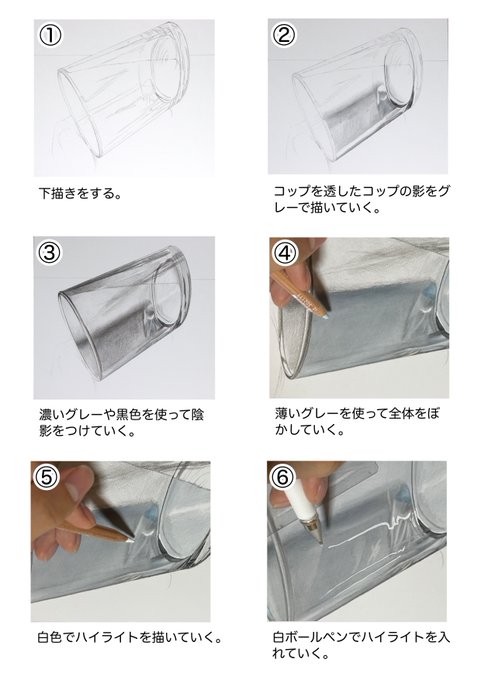 ①

下描きをする。

②

コップを透したコップの影をグレーで描いていく。

③

濃いグレーや黒色を使って陰影をつけていく。

④

薄いグレーを使って全体をぼかしていく。

⑤

白色でハイライトを描いていく。

⑥

白ボールペンでハイライトを入れていく。