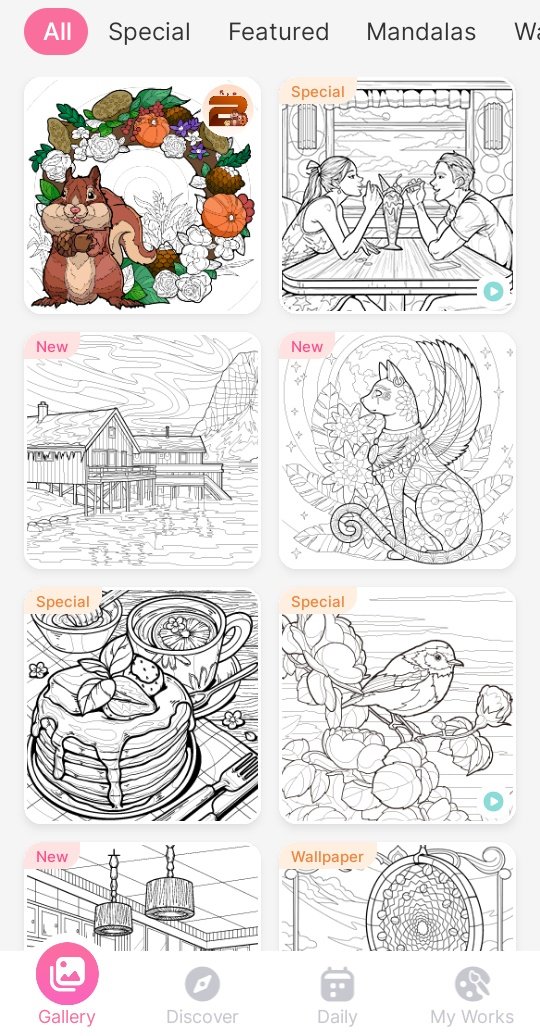 All Special Featured Mandalas Wa

Special

New

New

Special

Special

New

Wallpaper

Gallery Discover Daily My Works