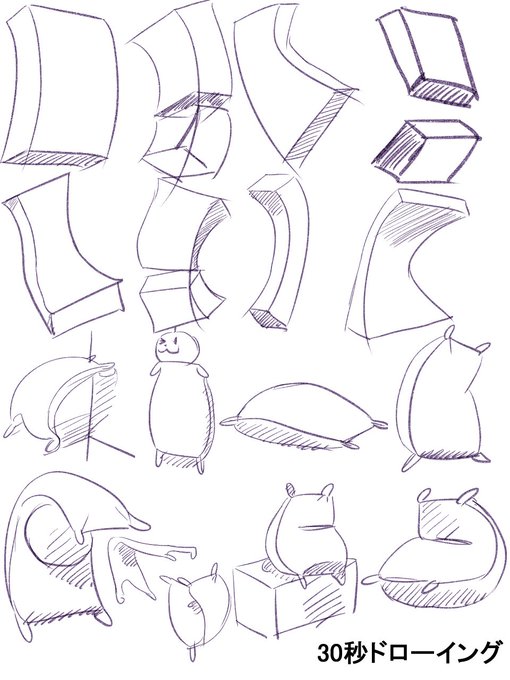 30秒ドローイング