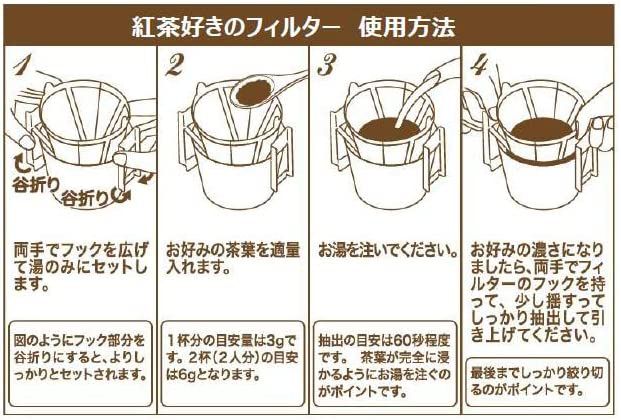 紅茶好きのフィルター　使用方法

1

谷折り
谷折り

両手でフックを広げて湯のみにセットします。

図のようにフック部分を谷折りにすると、よりしっかりとセットされます。

2

お好みの茶葉を適量入れます。

1杯分の目安量は3gです。2杯（2人分）の目安は6gとなります。

3

お湯を注いでください。

抽出の目安は60秒程度です。　茶葉が完全に浸かるようにお湯を注ぐのがポイントです。

4

お好みの濃さになりましたら、両手でフィルターのフックを持って、少し揺すってしっかり抽出して引き上げてください。

最後までしっかり絞り切るのがポイントです。