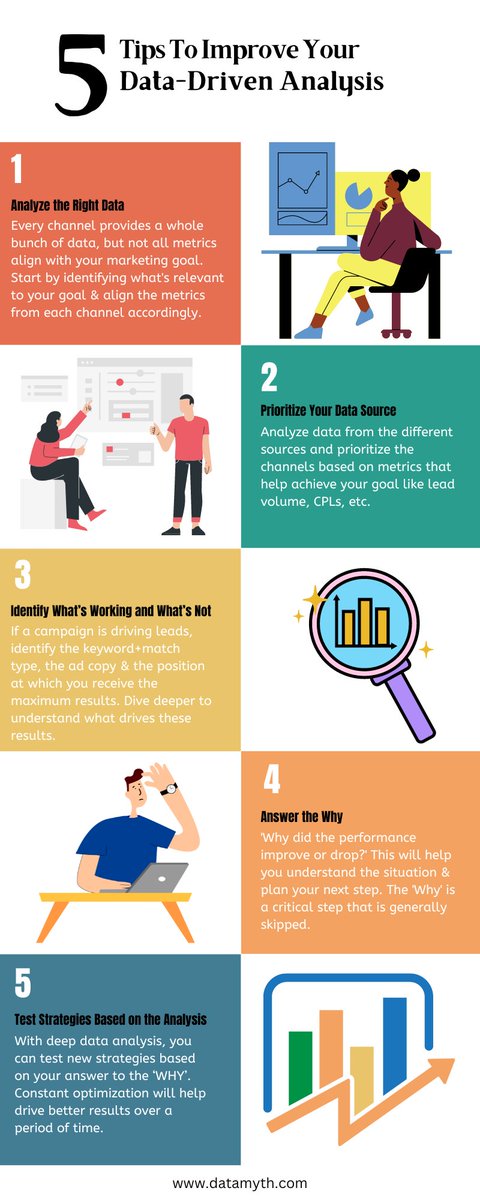 5 Tips To Improve Your Data-Driven Analysis

1
Analyze the Right Data
Every channel provides a whole bunch of data, but not all metrics align with your marketing goal. Start by identifying what's relevant to your goal & align the metrics from each channel accordingly.

2
Prioritize Your Data Source
Analyze data from the different sources and prioritize the channels based on metrics that help achieve your goal like lead volume, CPLs, etc.

3
Identify What's Working and What's Not
If a campaign is driving leads, identify the keyword+match type, the ad copy & the position at which you receive the maximum results. Dive deeper to understand what drives these results.

4
Answer the Why
'Why did the performance improve or drop?' This will help you understand the situation & plan your next step. The 'Why' is a critical step that is generally skipped.

5
Test Strategies Based on the Analysis
With deep data analysis, you can test new strategies based on your answer to the 'WHY'. Constant optimization will help drive better results over a period of time.

www.datamyth.com