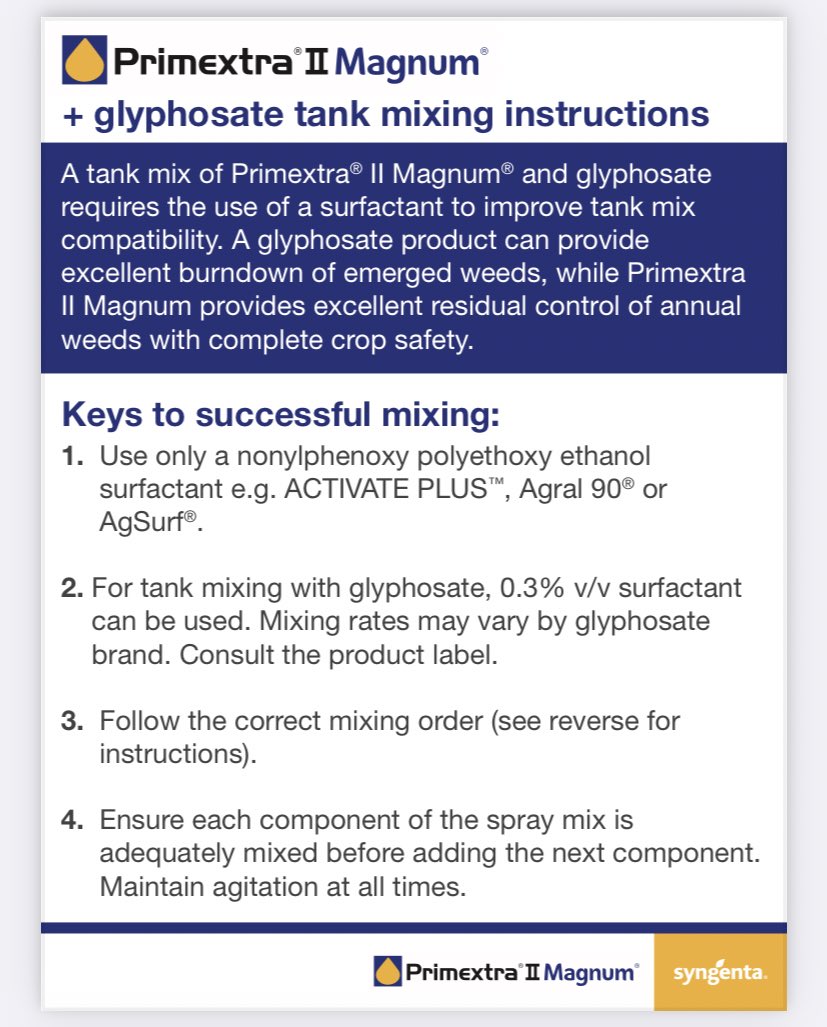 Primextra® II Magnum®
+ glyphosate tank mixing instructions

A tank mix of Primextra® II Magnum® and glyphosate requires the use of a surfactant to improve tank mix compatibility. A glyphosate product can provide excellent burndown of emerged weeds, while Primextra II Magnum provides excellent residual control of annual weeds with complete crop safety.

Keys to successful mixing:
1. Use only a nonylphenoxy polyethoxy ethanol surfactant e.g. ACTIVATE PLUS™, Agral 90® or AgSurf®.

2. For tank mixing with glyphosate, 0.3% v/v surfactant can be used. Mixing rates may vary by glyphosate brand. Consult the product label.

3. Follow the correct mixing order (see reverse for instructions).

4. Ensure each component of the spray mix is adequately mixed before adding the next component. Maintain agitation at all times.

Primextra® II Magnum®
syngenta.