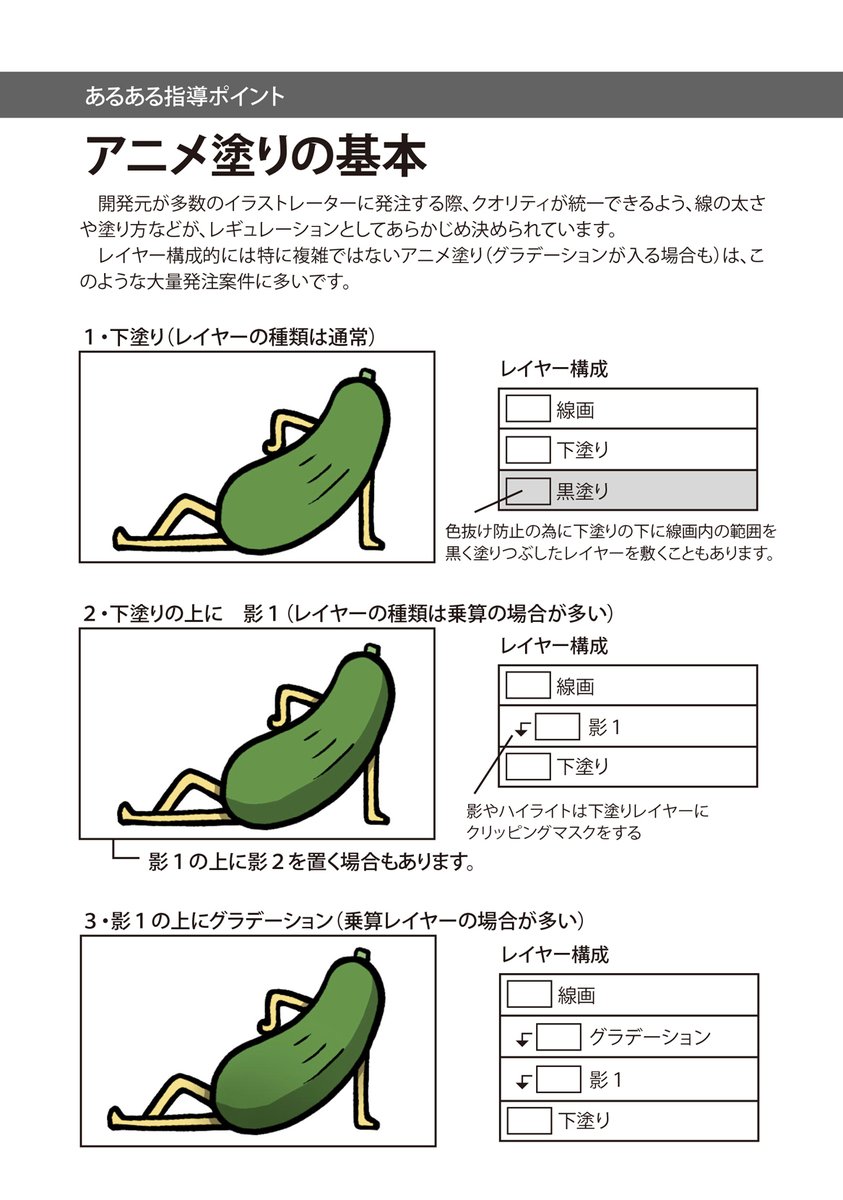 あるある指導ポイント

アニメ塗りの基本

開発元が多数のイラストレーターに発注する際、クオリティが統一できるよう、線の太さや塗り方などが、レギュレーションとしてあらかじめ決められています。

レイヤー構成的には特に複雑ではないアニメ塗り（グラデーションが入る場合も）は、このような大量発注案件に多いです。

1・下塗り（レイヤーの種類は通常）

レイヤー構成

線画

下塗り

黒塗り

色抜け防止の為に下塗りの下に線画内の範囲を黒く塗りつぶしたレイヤーを敷くこともあります。

2・下塗りの上に　影１（レイヤーの種類は乗算の場合が多い）

レイヤー構成

線画

影１

下塗り

影やハイライトは下塗りレイヤーにクリッピングマスクをする

影１の上に影２を置く場合もあります。

3・影１の上にグラデーション（乗算レイヤーの場合が多い）

レイヤー構成

線画

グラデーション

影１

下塗り