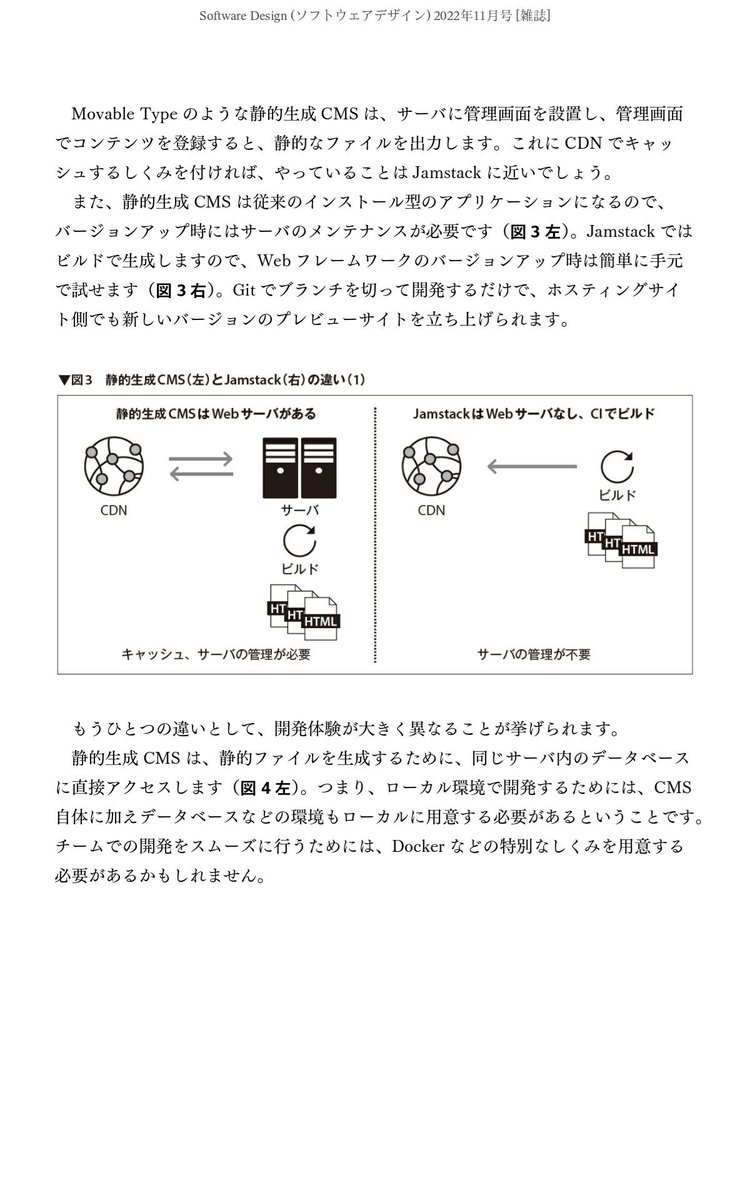 Software Design (ソフトウェアデザイン) 2022年11月号 [雑誌]

Movable Type のような静的生成 CMS は、サーバに管理画面を設置し、管理画面でコンテンツを登録すると、静的なファイルを出力します。これに CDN でキャッシュするしくみを付ければ、やっていることは Jamstack に近いでしょう。

また、静的生成 CMS は従来のインストール型のアプリケーションになるので、バージョンアップ時にはサーバのメンテナンスが必要です（図 3 左）。Jamstack ではビルドで生成しますので、Web フレームワークのバージョンアップ時は簡単に手元で試せます（図 3 右）。Git でブランチを切って開発するだけで、ホスティングサイト側でも新しいバージョンのプレビューサイトを立ち上げられます。

▼図3　静的生成CMS（左）とJamstack（右）の違い（1）

静的生成CMSはWebサーバがある

CDN

サーバ

ビルド

HT HT HTML

キャッシュ、サーバの管理が必要

JamstackはWebサーバなし、CIでビルド

CDN

ビルド

HT HT HTML

サーバの管理が不要

もうひとつの違いとして、開発体験が大きく異なることが挙げられます。

静的生成 CMS は、静的ファイルを生成するために、同じサーバ内のデータベースに直接アクセスします（図 4 左）。つまり、ローカル環境で開発するためには、CMS 自体に加えデータベースなどの環境もローカルに用意する必要があるということです。チームでの開発をスムーズに行うためには、Docker などの特別なしくみを用意する必要があるかもしれません。