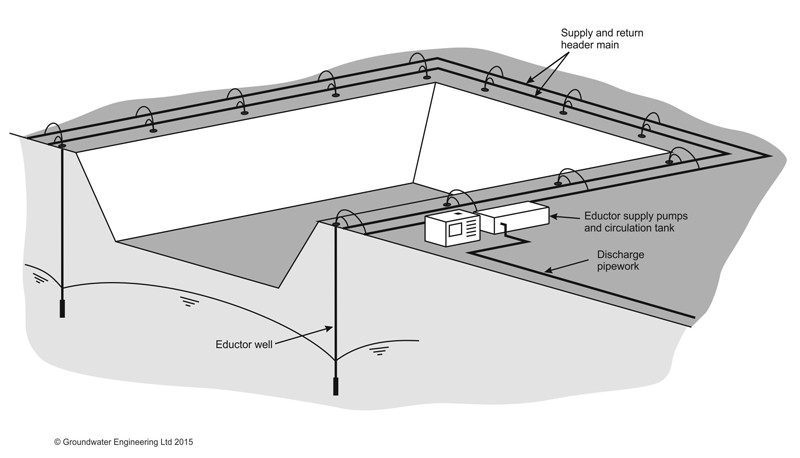 Supply and return header main

Eductor supply pumps and circulation tank

Discharge pipework

Eductor well

© Groundwater Engineering Ltd 2015