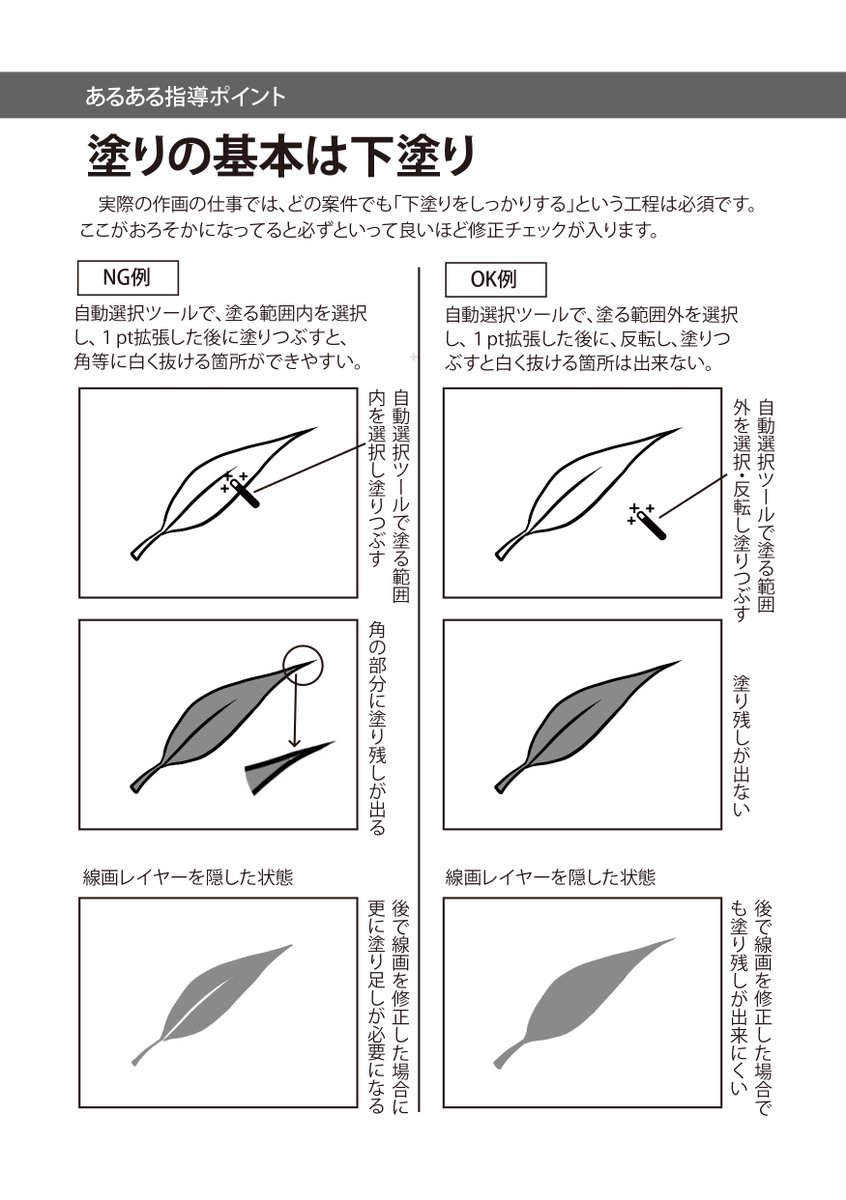 あるある指導ポイント

塗りの基本は下塗り

実際の作画の仕事では、どの案件でも「下塗りをしっかりする」という工程は必須です。ここがおろそかになってると必ずといって良いほど修正チェックが入ります。

NG例

自動選択ツールで、塗る範囲内を選択し、1pt拡張した後に塗りつぶすと、角等に白く抜ける箇所ができやすい。

自動選択ツールで塗る範囲内を選択し塗りつぶす

角の部分に塗り残しが出る

線画レイヤーを隠した状態

後で線画を修正した場合に更に塗り足しが必要になる

OK例

自動選択ツールで、塗る範囲外を選択し、1pt拡張した後に、反転し、塗りつぶすと白く抜ける箇所は出来ない。

自動選択ツールで塗る範囲外を選択・反転し塗りつぶす

塗り残しが出ない

線画レイヤーを隠した状態

後で線画を修正した場合でも塗り残しが出来にくい