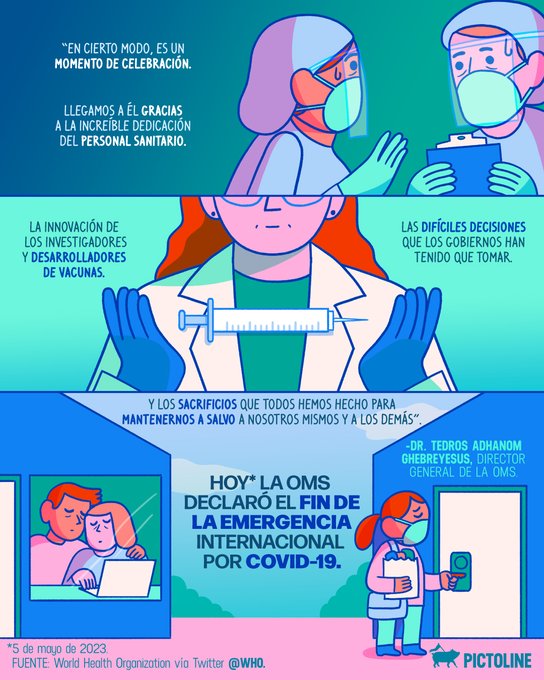 "EN CIERTO MODO, ES UN MOMENTO DE CELEBRACIÓN.

LLEGAMOS A ÉL GRACIAS A LA INCREÍBLE DEDICACIÓN DEL PERSONAL SANITARIO.

LA INNOVACIÓN DE LOS INVESTIGADORES Y DESARROLLADORES DE VACUNAS.

LAS DIFÍCILES DECISIONES QUE LOS GOBIERNOS HAN TENIDO QUE TOMAR.

Y LOS SACRIFICIOS QUE TODOS HEMOS HECHO PARA MANTENERNOS A SALVO A NOSOTROS MISMOS Y A LOS DEMÁS".

-DR. TEDROS ADHANOM GHEBREYESUS, DIRECTOR GENERAL DE LA OMS.

HOY* LA OMS DECLARÓ EL FIN DE LA EMERGENCIA INTERNACIONAL POR COVID-19.

*5 de mayo de 2023.
FUENTE: World Health Organization vía Twitter @WHO.

PICTOLINE