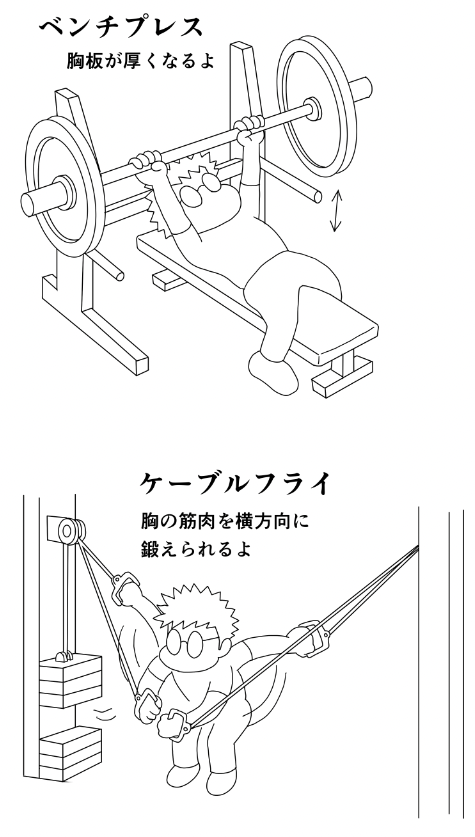 ベンチプレス

胸板が厚くなるよ

ケーブルフライ

胸の筋肉を横方向に鍛えられるよ