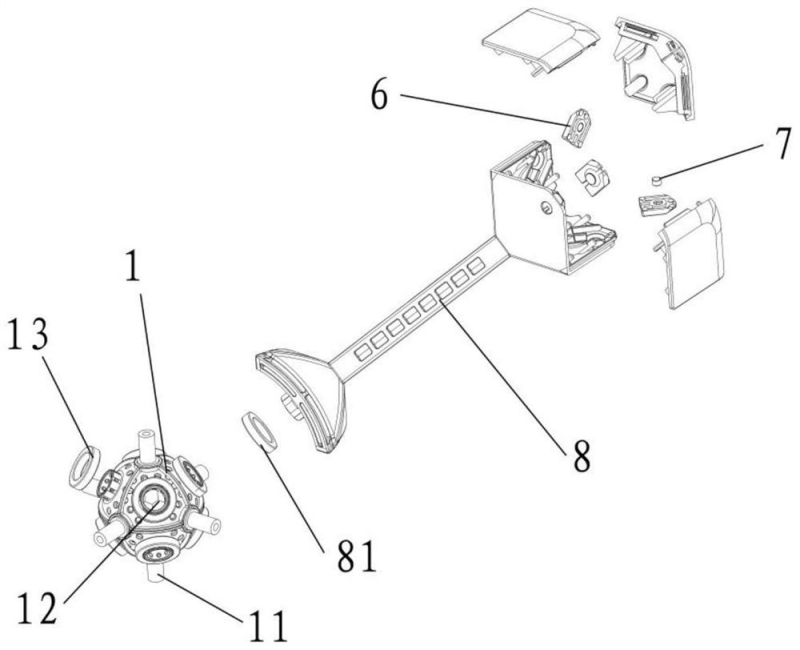 6
7
1
13
8
81
12
11