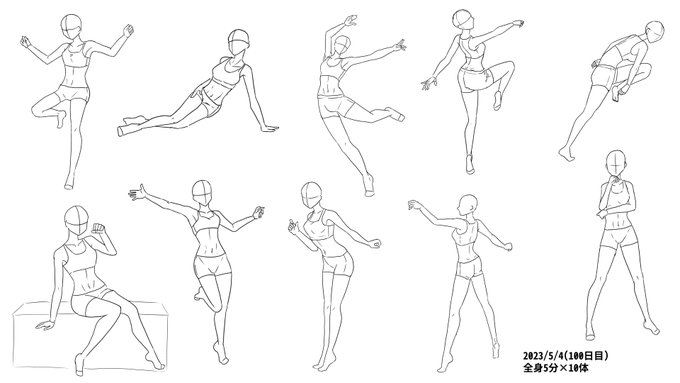 2023/5/4(100日目)
全身5分×10体